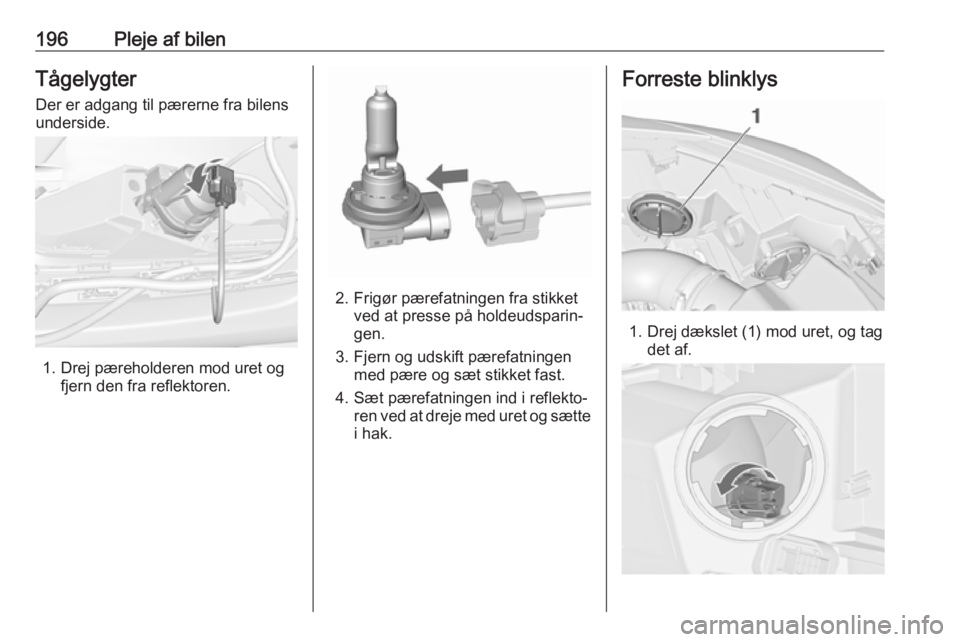 196 Pleje af bilen

Tågelygter

Der er adgang til pærerne fra bilens underside.

1. Drej pæreholderen mod uret og fjern den fra reflektoren.

2. Frigør pærefatningen fra stikket ved at presse på holdeudsparingen.

3. Fjern og udskift pærefatningen med pære og sæt stikket fast.

4. Sæt pærefatningen ind i reflektoren ved at dreje med uret og sætte i hak.

Forreste blinklys

1

1. Drej dækslet (1) mod uret, og tag det af.

carmanualsonline.info