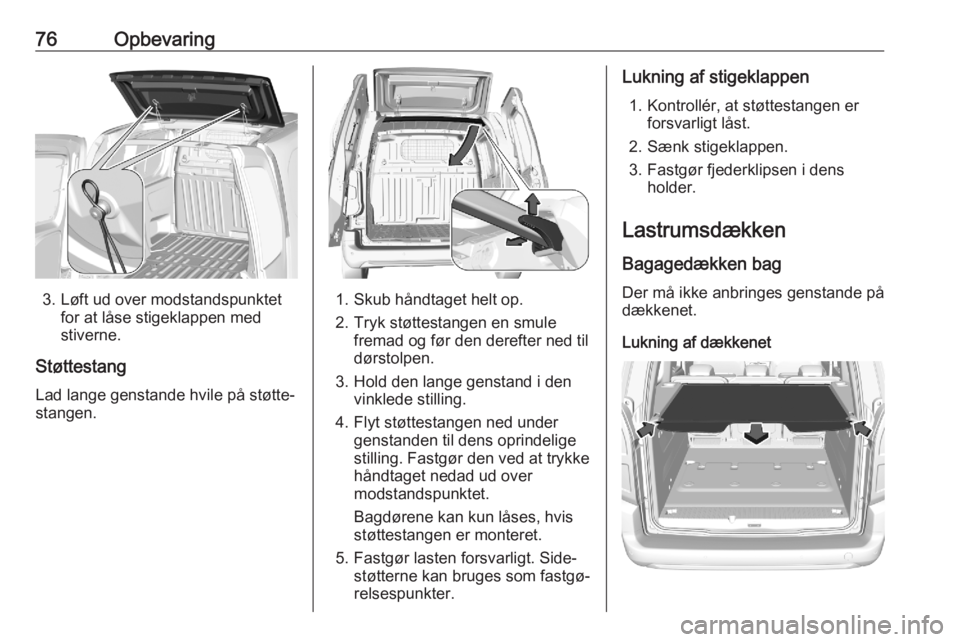 76 Opbevaring

3. Løft ud over modstandspunktet for at låse stigeklappen med stiverne.

Støttestang

Lad lange genstande hvile på støttestangen.

1. Skub håndtaget helt op.
2. Tryk støttestangen en smule fremad og før den derefter ned til dørstolpen.
3. Hold den lange genstand i den vinklede stilling.
4. Flyt støttestangen ned under genstanden til dens oprindelige stilling. Fastgør den ved at trykke håndtaget nedad ud over modstandspunktet.

Bagdørene kan kun låses, hvis støttestangen er monteret.
5. Fastgør lasten forsvarligt. Sidestøtterne kan bruges som fastgørelsespunkter.

Lukning af stigeklappen

1. Kontrollér, at støttestangen er forsvarligt låst.
2. Sænk stigeklappen.
3. Fastgør fjederklipsen i dens holder.

Lastrumsdækken

Bagagedækken bag

Der må ikke anbringes genstande på dækkenet.

Lukning af dækkenet

carmanualsonline.info