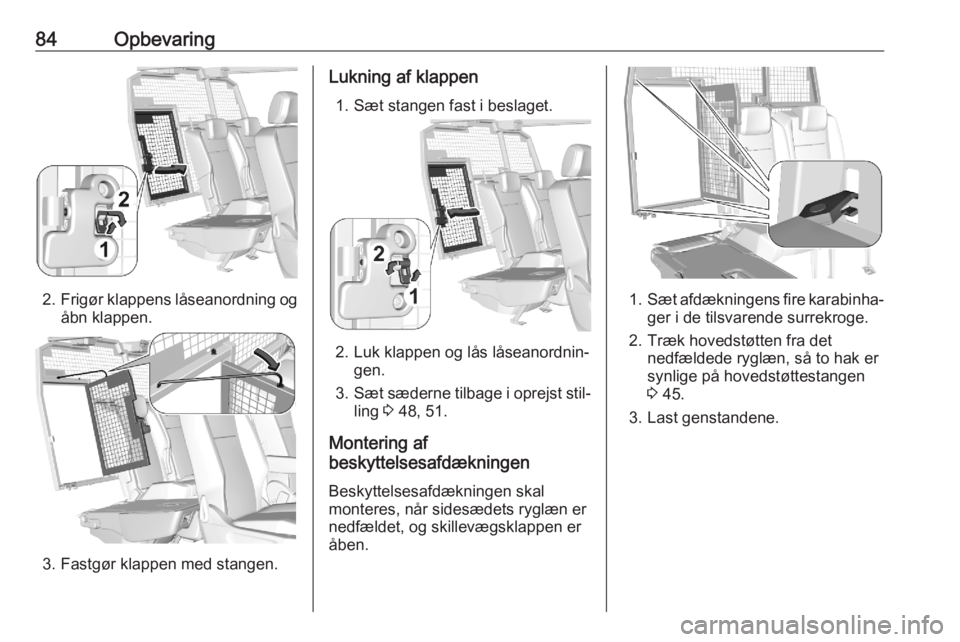 84 Opbevaring

2
1

2. Frigør klappens låseanordning og åbn klappen.

3. Fastgør klappen med stangen.

Lukning af klappen

1. Sæt stangen fast i beslaget.

2
1

2. Luk klappen og lås låseanordningen.

3. Sæt sæderne tilbage i oprejst stilling ⇨ 48, 51.

Montering af beskyttelsesafdækningen

Beskyttelsesafdækningen skal monteres, når sidesædets ryglæn er nedfældet, og skillevægsklappen er åben.

1. Sæt afdækningens fire karabinhager i de tilsvarende surrekroge.

2. Træk hovedstøtten fra det nedfældede ryglæn, så to hak er synlige på hovedstøttestangen ⇨ 45.

3. Last genstandene.

carmanualsonline.info