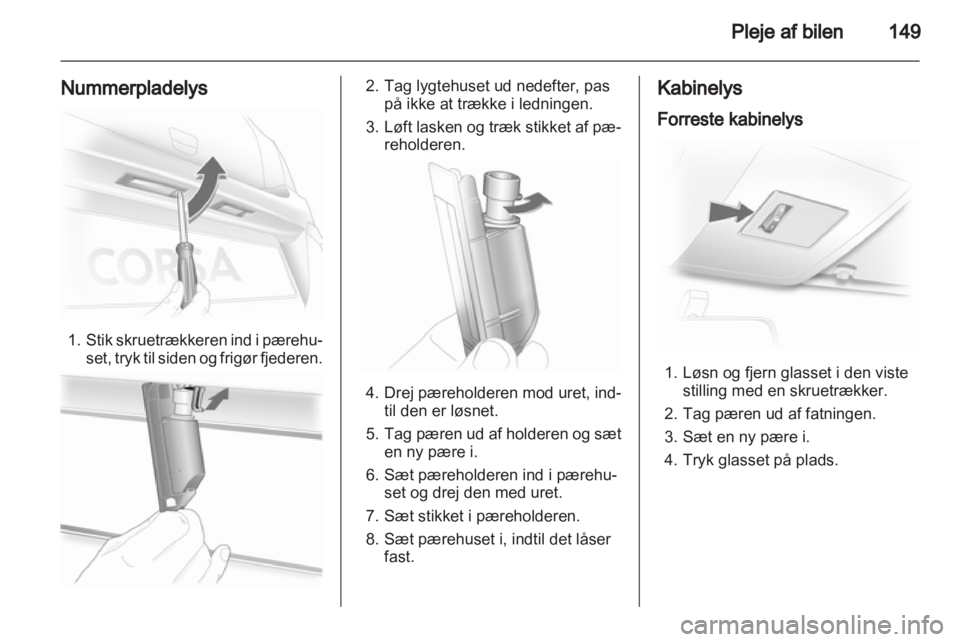 Pleje af bilen 149

Nummerpladelys

CORSA

1. Stik skruetrækkeren ind i pærehuset, tryk til siden og frigør fjederen.

2. Tag lygtehuset ud nedefter, pas på ikke at trække i ledningen.

3. Løft lasken og træk stikket af pæreholderen.

4. Drej pæreholderen mod uret, indtil den er løsnet.

5. Tag pæren ud af holderen og sæt en ny pære i.

6. Sæt pæreholderen ind i pærehuset og drej den med uret.

7. Sæt stikket i pæreholderen.

8. Sæt pærehuset i, indtil det låser fast.

Kabinelys

Forreste kabinelys

1. Løsn og fjern glasset i den viste stilling med en skruetrækker.

2. Tag pæren ud af fatningen.

3. Sæt en ny pære i.

4. Tryk glasset på plads.

carmanualsonline.info