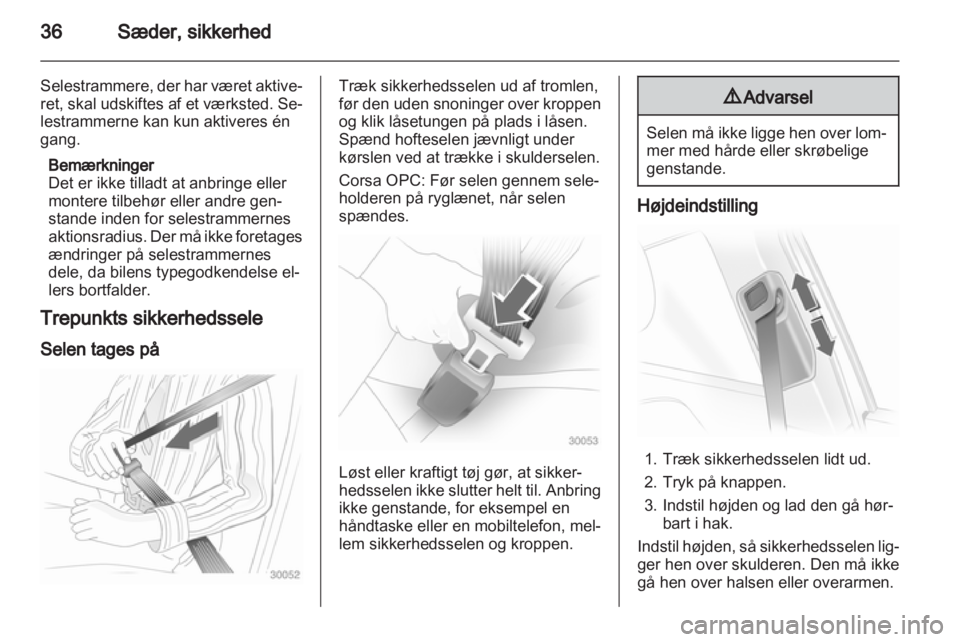 36 Sæder, sikkerhed

Selestrammere, der har været aktiveret, skal udskiftes af et værksted. Selestrammerne kan kun aktiveres én gang.

Bemærkninger
Det er ikke tilladt at anbringe eller montere tilbehør eller andre genstande inden for selestrammernes aktionsradius. Der må ikke foretages ændringer på selestrammernes dele, da bilens typegodkendelse ellers bortfalder.

Trepunkts sikkerhedssele

Selen tages på

30052

Træk sikkerhedsselen ud af tromlen, før den uden snoninger over kroppen og klik låsetungen på plads i låsen. Spænd hofteselen jævnligt under kørslen ved at trække i skulderselen.

Corsa OPC: Før selen gennem seleholderen på ryglænet, når selen spændes.

30053

Løst eller kraftigt tøj gør, at sikkerhedsselen ikke slutter helt til. Anbring ikke genstande, for eksempel en håndtaske eller en mobiltelefon, mellem sikkerhedsselen og kroppen.

⚠Advarsel

Selen må ikke ligge hen over lommer med hårde eller skrøbelige genstande.

Højdeindstilling

1. Træk sikkerhedsselen lidt ud.
2. Tryk på knappen.
3. Indstil højden og lad den gå hørbart i hak.

Indstil højden, så sikkerhedsselen ligger hen over skulderen. Den må ikke gå hen over halsen eller overarmen.

carmanualsonline.info