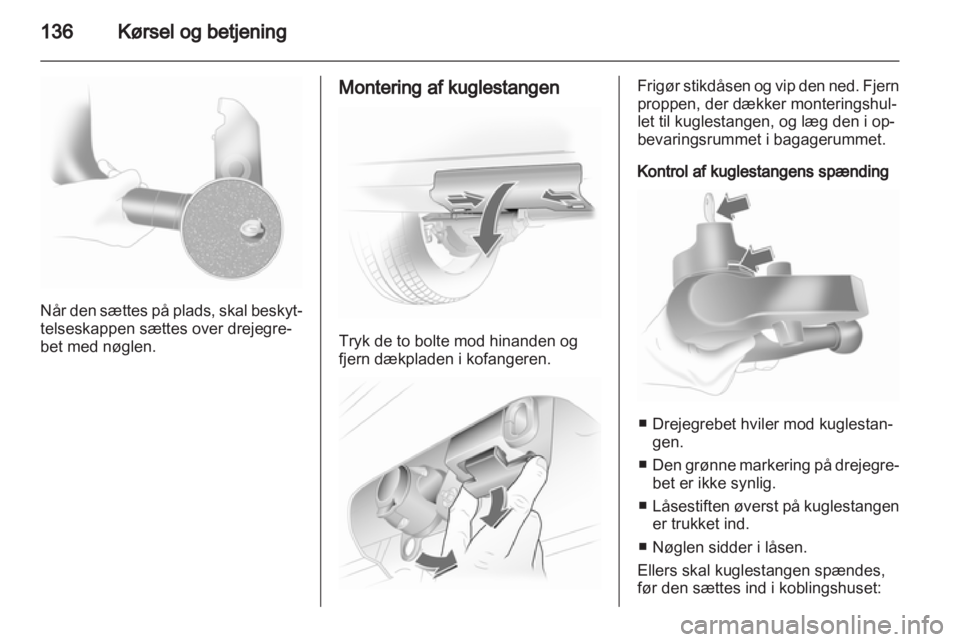 136 Kørsel og betjening

Når den sættes på plads, skal beskyttelseskappen sættes over drejegrebet med nøglen.

Montering af kuglestangen

Tryk de to bolte mod hinanden og fjern dækpladen i kofangeren.

Frigør stikdåsen og vip den ned. Fjern proppen, der dækker monteringshullet til kuglestangen, og læg den i opbevaringsrummet i bagagerummet.

Kontrol af kuglestangens spænding

■ Drejegrebet hviler mod kuglestangen.
■ Den grønne markering på drejegrebet er ikke synlig.
■ Låsestiften øverst på kuglestangen er trukket ind.
■ Nøglen sidder i låsen.

Ellers skal kuglestangen spændes, før den sættes ind i koblingshuset:

carmanualsonline.info