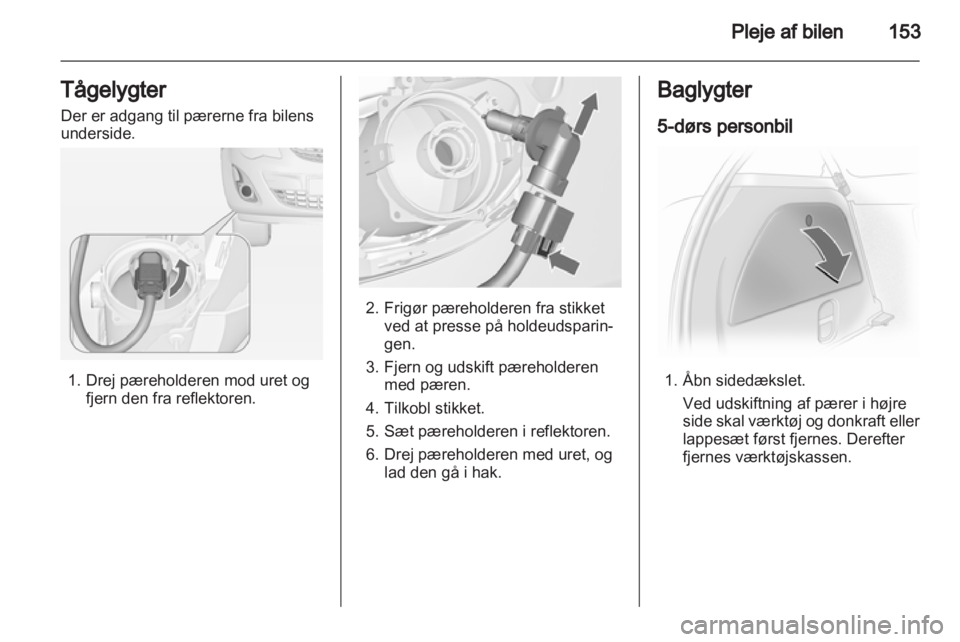 Pleje af bilen 153

Tågelygter

Der er adgang til pærerne fra bilens underside.

1. Drej pæreholderen mod uret og fjern den fra reflektoren.

2. Frigør pæreholderen fra stikket ved at presse på holdeudsparingen.

3. Fjern og udskift pæreholderen med pæren.

4. Tilkobl stikket.

5. Sæt pæreholderen i reflektoren.

6. Drej pæreholderen med uret, og lad den gå i hak.

Baglygter

5-dørs personbil

1. Åbn sidedækslet.

Ved udskiftning af pærer i højre side skal værktøj og donkraft eller lappesæt først fjernes. Derefter fjernes værktøjskassen.

carmanualsonline.info