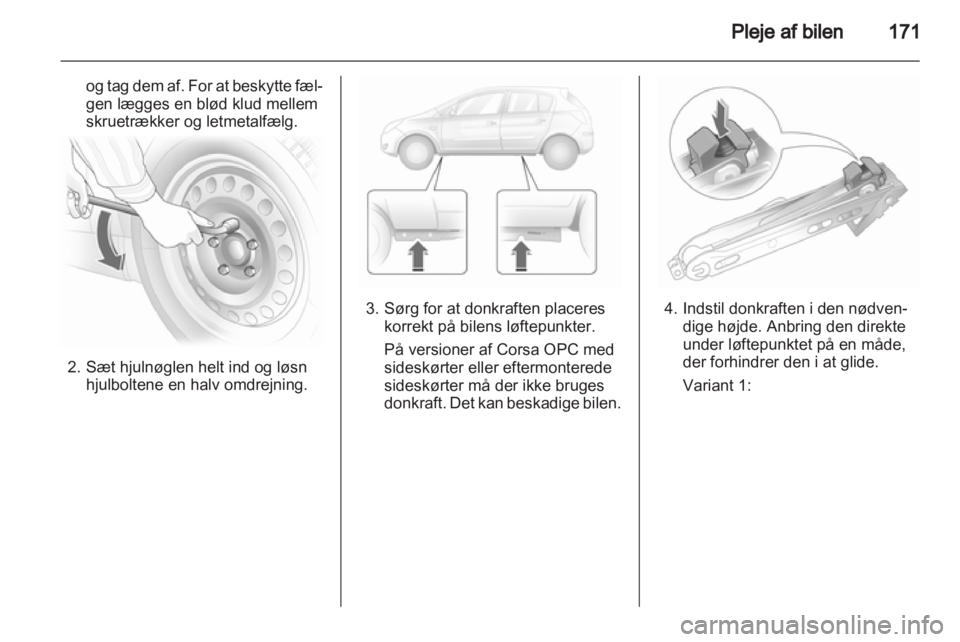 Pleje af bilen 171

og tag dem af. For at beskytte fælgen lægges en blød klud mellem skruetrækker og letmetalfælg.

2. Sæt hjulnøglen helt ind og løsn hjulboltene en halv omdrejning.

3. Sørg for at donkraften placeres korrekt på bilens løftepunkter.

På versioner af Corsa OPC med sideskørter eller eftermonterede sideskørter må der ikke bruges donkraft. Det kan beskadige bilen.

4. Indstil donkraften i den nødvendige højde. Anbring den direkte under løftepunktet på en måde, der forhindrer den i at glide.

Variant 1:

carmanualsonline.info