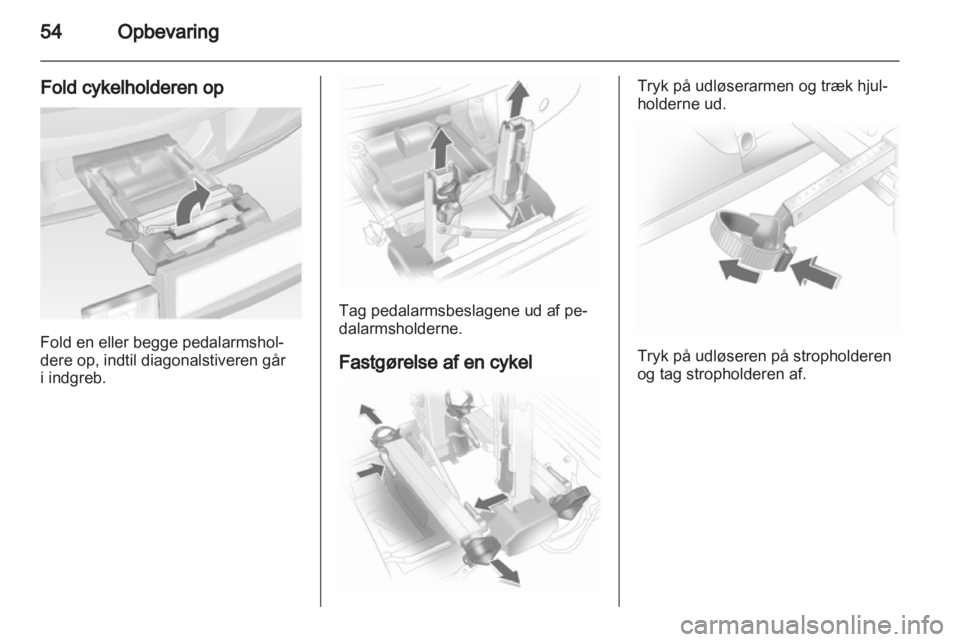 54 Opbevaring

Fold cykelholderen op

Fold en eller begge pedalarmsholdere op, indtil diagonalstiveren går i indgreb.

Tag pedalarmsbeslagene ud af pedalarmsholderne.

Fastgørelse af en cykel

Tryk på udløserarmen og træk hjulholderne ud.

Tryk på udløseren på stropholderen og tag stropholderen af.

carmanualsonline.info