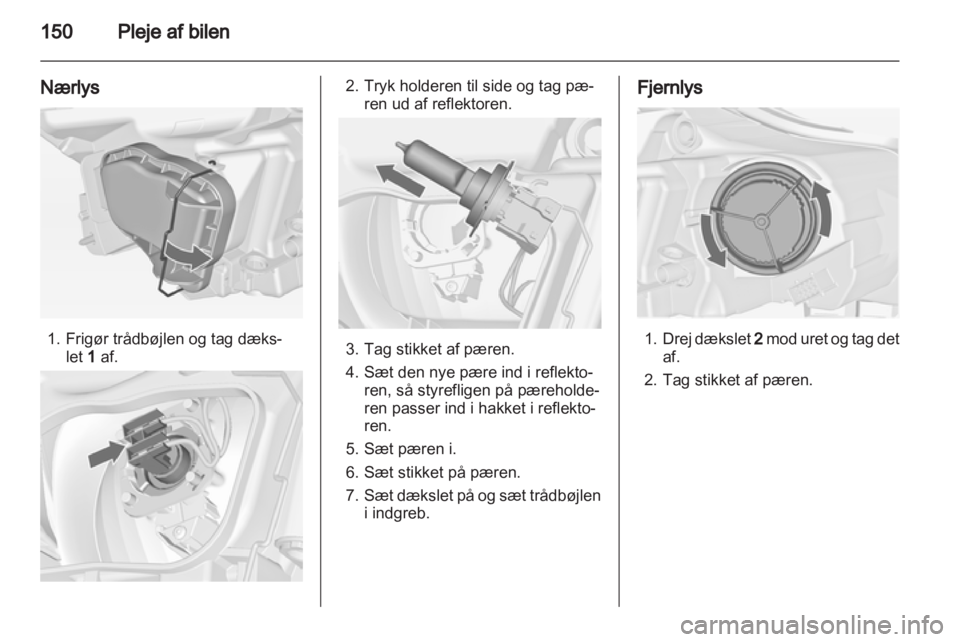 150 Pleje af bilen

Nærlys

1. Frigør trådbøjlen og tag dækslet 1 af.

2. Tryk holderen til side og tag pæren ud af reflektoren.

3. Tag stikket af pæren.

4. Sæt den nye pære ind i reflektoren, så styrefligen på pæreholderen passer ind i hakket i reflektoren.

5. Sæt pæren i.

6. Sæt stikket på pæren.

7. Sæt dækslet på og sæt trådbøjlen i indgreb.

Fjernlys

1. Drej dækslet 2 mod uret og tag det af.

2. Tag stikket af pæren.

carmanualsonline.info