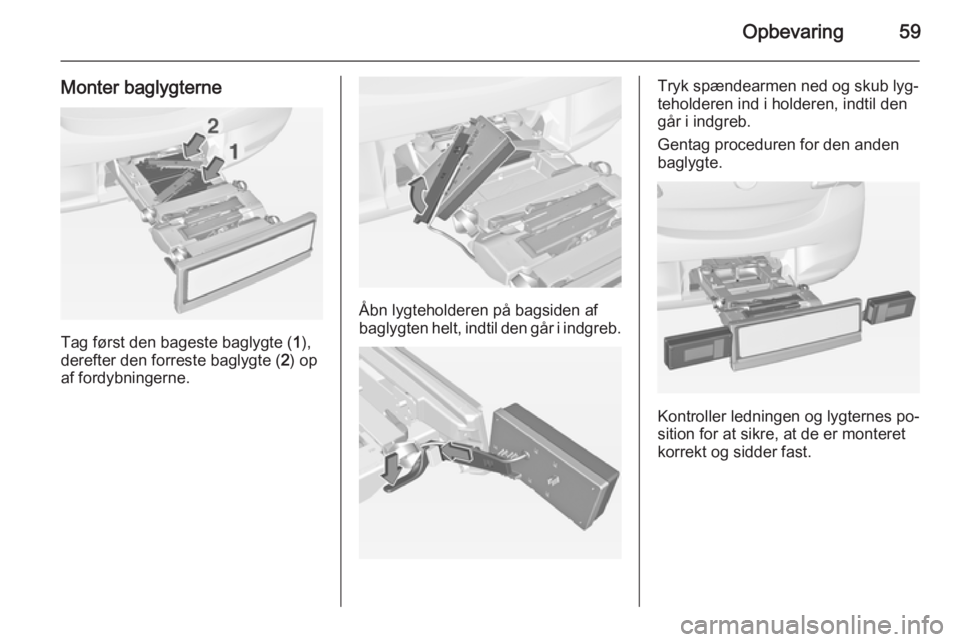 Opbevaring 59

Monter baglygterne

2
1

Tag først den bageste baglygte (1), derefter den forreste baglygte (2) op af fordybningerne.

Åbn lygteholderen på bagsiden af baglygten helt, indtil den går i indgreb.

Tryk spændearmen ned og skub lygteholderen ind i holderen, indtil den går i indgreb.

Gentag proceduren for den anden baglygte.

Kontroller ledningen og lygternes position for at sikre, at de er monteret korrekt og sidder fast.

carmanualsonline.info