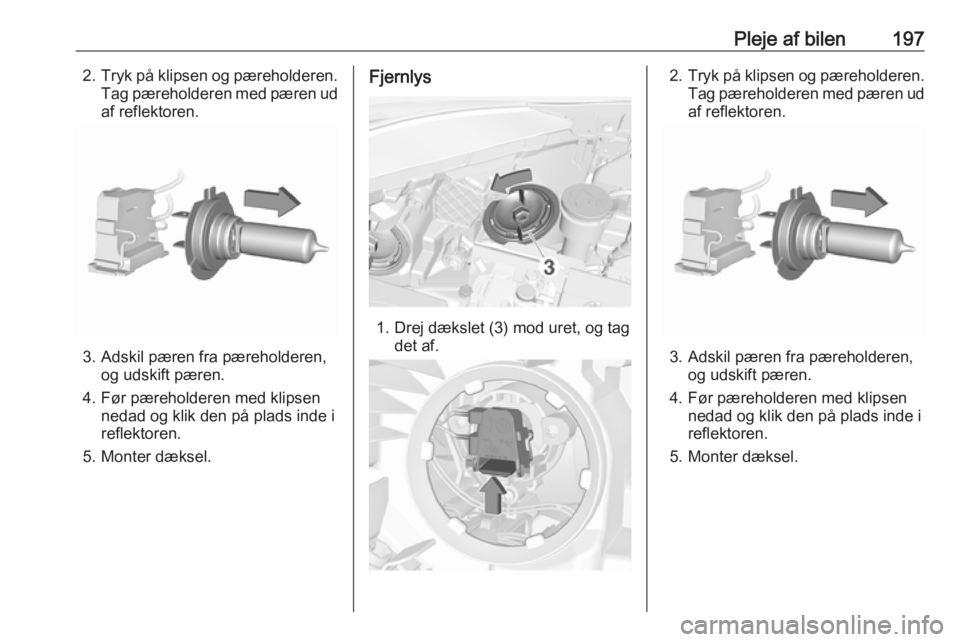 Pleje af bilen 197

2. Tryk på klipsen og pæreholderen. Tag pæreholderen med pæren ud af reflektoren.

3. Adskil pæren fra pæreholderen, og udskift pæren.

4. Før pæreholderen med klipsen nedad og klik den på plads inde i reflektoren.

5. Monter dæksel.

Fjernlys

3

1. Drej dækslet (3) mod uret, og tag det af.

2. Tryk på klipsen og pæreholderen. Tag pæreholderen med pæren ud af reflektoren.

3. Adskil pæren fra pæreholderen, og udskift pæren.

4. Før pæreholderen med klipsen nedad og klik den på plads inde i reflektoren.

5. Monter dæksel.

carmanualsonline.info