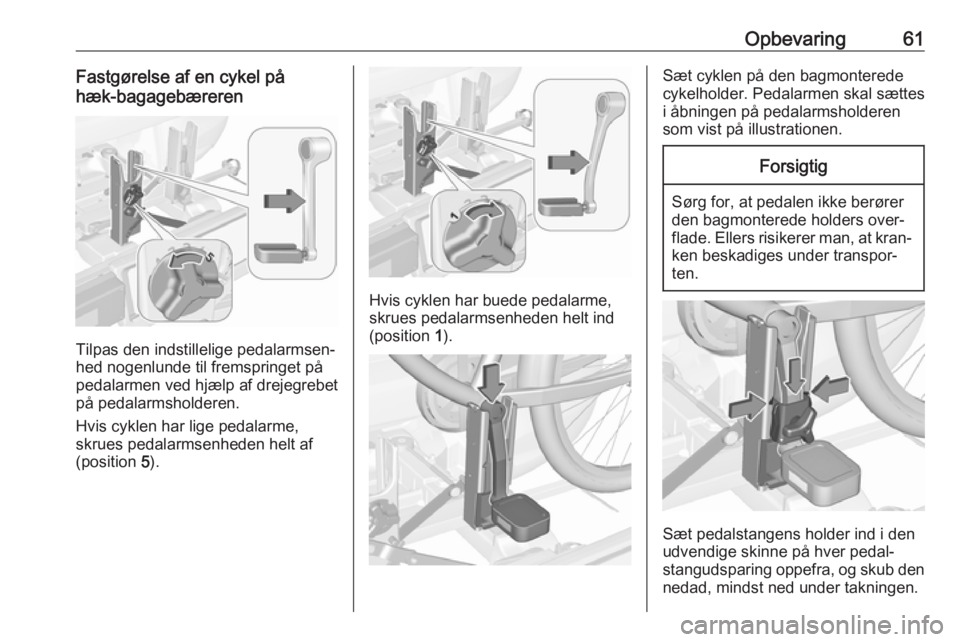 Opbevaring 61

Fastgørelse af en cykel på hæk-bagagebæreren

Tilpas den indstillelige pedalarmsenhed nogenlunde til fremspringet på pedalarmen ved hjælp af drejegrebet på pedalarmsholderen.

Hvis cyklen har lige pedalarme, skrues pedalarmsenheden helt af (position 5).

Hvis cyklen har buede pedalarme, skrues pedalarmsenheden helt ind (position 1).

Sæt cyklen på den bagmonterede cykelholder. Pedalarmen skal sættes i åbningen på pedalarmsholderen som vist på illustrationen.

Forsigtig

Sørg for, at pedalen ikke berører den bagmonterede holders overflade. Ellers risikerer man, at kranken beskadiges under transporten.

Sæt pedalstangens holder ind i den udvendige skinne på hver pedalstangudsparing oppefra, og skub den nedad, mindst ned under takningen.

carmanualsonline.info