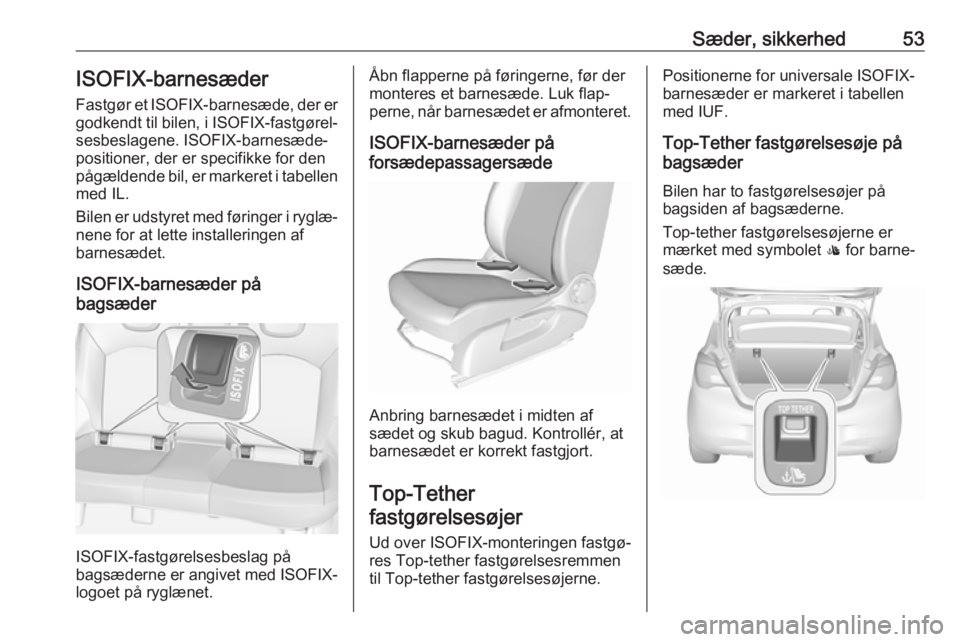 Sæder, sikkerhed 53

ISOFIX-barnesæder

Fastgør et ISOFIX-barnesæde, der er godkendt til bilen, i ISOFIX-fastgørelsesbeslagene. ISOFIX-barnesædepositioner, der er specifikke for den pågældende bil, er markeret i tabellen med IL.

Bilen er udstyret med føringer i ryglænene for at lette installeringen af barnesædet.

ISOFIX-barnesæder på bagsæder

ISOFIX

ISOFIX-fastgørelsesbeslag på bagsæderne er angivet med ISOFIX-logoet på ryglænet.

Åbn flapperne på føringerne, før der monteres et barnesæde. Luk flapperne, når barnesædet er afmonteret.

ISOFIX-barnesæder på forsædepassagersæde

Anbring barnesædet i midten af sædet og skub bagud. Kontrollér, at barnesædet er korrekt fastgjort.

Top-Tether fastgørelsesøjer

Ud over ISOFIX-monteringen fastgøres Top-tether fastgørelsesremmen til Top-tether fastgørelsesøjerne.

Positionerne for universale ISOFIX-barnesæder er markeret i tabellen med IUF.

Top-Tether fastgørelsesøje på bagsæder

Bilen har to fastgørelsesøjer på bagsiden af bagsæderne.

Top-tether fastgørelsesøjerne er mærket med symbolet for barnesæde.

TOP TETHER

carmanualsonline.info