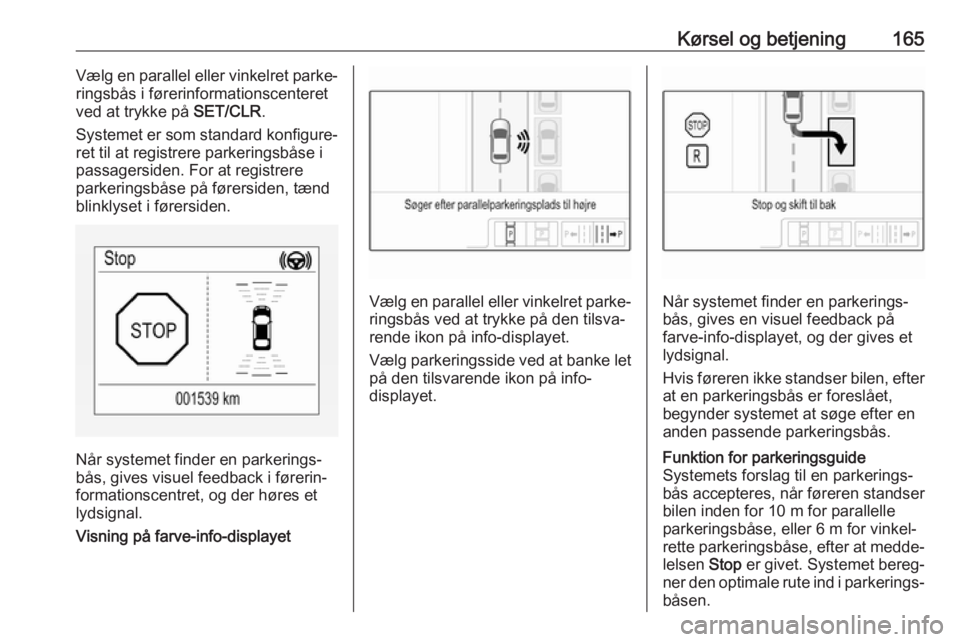 Kørsel og betjening 165

Vælg en parallel eller vinkelret parkeringsbås i førerinformationscenteret ved at trykke på SET/CLR.

Systemet er som standard konfigureret til at registrere parkeringsbåse i passagersiden. For at registrere parkeringsbåse på førersiden, tænd blinklyset i førersiden.

Stop

STOP

001539 km

Når systemet finder en parkeringsbås, gives visuel feedback i førerinformationscentret, og der høres et lydsignal.

Visning på farve-info-displayet

Søger efter parallelparkeringsplads til højre

Vælg en parallel eller vinkelret parkeringsbås ved at trykke på den tilsvarende ikon på info-displayet.

Vælg parkeringsside ved at banke let på den tilsvarende ikon på info-displayet.

STOP

R

Stop og skift til bak

Når systemet finder en parkeringsbås, gives en visuel feedback på farve-info-displayet, og der gives et lydsignal.

Hvis føreren ikke standser bilen, efter at en parkeringsbås er foreslået, begynder systemet at søge efter en anden passende parkeringsbås.

Funktion for parkeringsguide
Systemets forslag til en parkeringsbås accepteres, når føreren standser bilen inden for 10 m for parallelle parkeringsbåse, eller 6 m for vinkelrette parkeringsbåse, efter at meddelelsen Stop er givet. Systemet beregner den optimale rute ind i parkeringsbåsen.

carmanualsonline.info