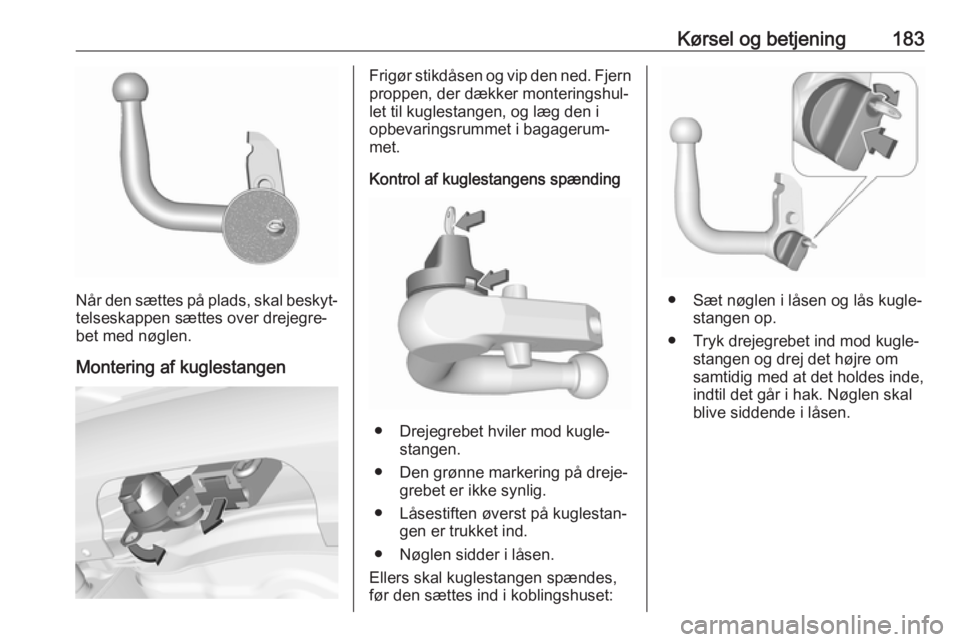 Kørsel og betjening 183

Når den sættes på plads, skal beskyttelseskappen sættes over drejegrebet med nøglen.

Montering af kuglestangen

Frigør stikdåsen og vip den ned. Fjern proppen, der dækker monteringshullet til kuglestangen, og læg den i opbevaringsrummet i bagagerummet.

Kontrol af kuglestangens spænding

● Drejegrebet hviler mod kuglestangen.

● Den grønne markering på drejegrebet er ikke synlig.

● Låsestiften øverst på kuglestangen er trukket ind.

● Nøglen sidder i låsen.

Ellers skal kuglestangen spændes, før den sættes ind i koblingshuset:

● Sæt nøglen i låsen og lås kuglestangen op.

● Tryk drejegrebet ind mod kuglestangen og drej det højre om samtidig med at det holdes inde, indtil det går i hak. Nøglen skal blive siddende i låsen.

carmanualsonline.info