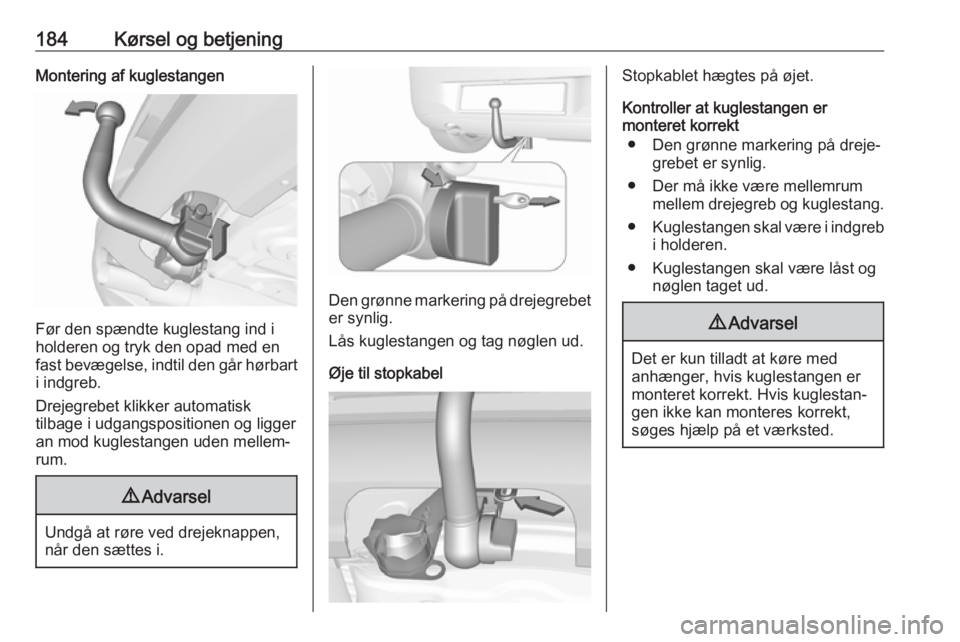 184 Kørsel og betjening

Montering af kuglestangen

Før den spændte kuglestang ind i holderen og tryk den opad med en fast bevægelse, indtil den går hørbart i indgreb.

Drejegrebet klikker automatisk tilbage i udgangspositionen og ligger an mod kuglestangen uden mellemrum.

⚠ Advarsel

Undgå at røre ved drejeknappen, når den sættes i.

Den grønne markering på drejegrebet er synlig.

Lås kuglestangen og tag nøglen ud.

Øje til stopkabel

Stopkablet hægtes på øjet.

Kontroller at kuglestangen er monteret korrekt

● Den grønne markering på drejegrebet er synlig.

● Der må ikke være mellemrum mellem drejegreb og kuglestang.

● Kuglestangen skal være i indgreb i holderen.

● Kuglestangen skal være låst og nøglen taget ud.

⚠ Advarsel

Det er kun tilladt at køre med anhænger, hvis kuglestangen er monteret korrekt. Hvis kuglestangen ikke kan monteres korrekt, søges hjælp på et værksted.

carmanualsonline.info