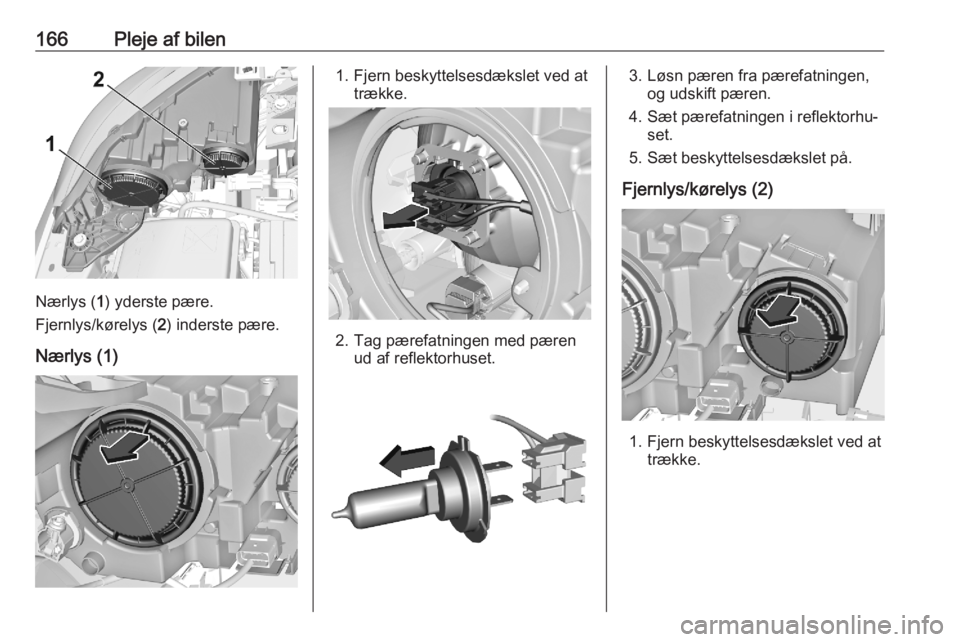 166 Pleje af bilen

2
1

Nærlys (1) yderste pære.

Fjernlys/kørelys (2) inderste pære.

Nærlys (1)

1. Fjern beskyttelsesdækslet ved at trække.

2. Tag pærefatningen med pæren ud af reflektorhuset.

3. Løsn pæren fra pærefatningen, og udskift pæren.

4. Sæt pærefatningen i reflektorhuset.

5. Sæt beskyttelsesdækslet på.

Fjernlys/kørelys (2)

1. Fjern beskyttelsesdækslet ved at trække.

carmanualsonline.info