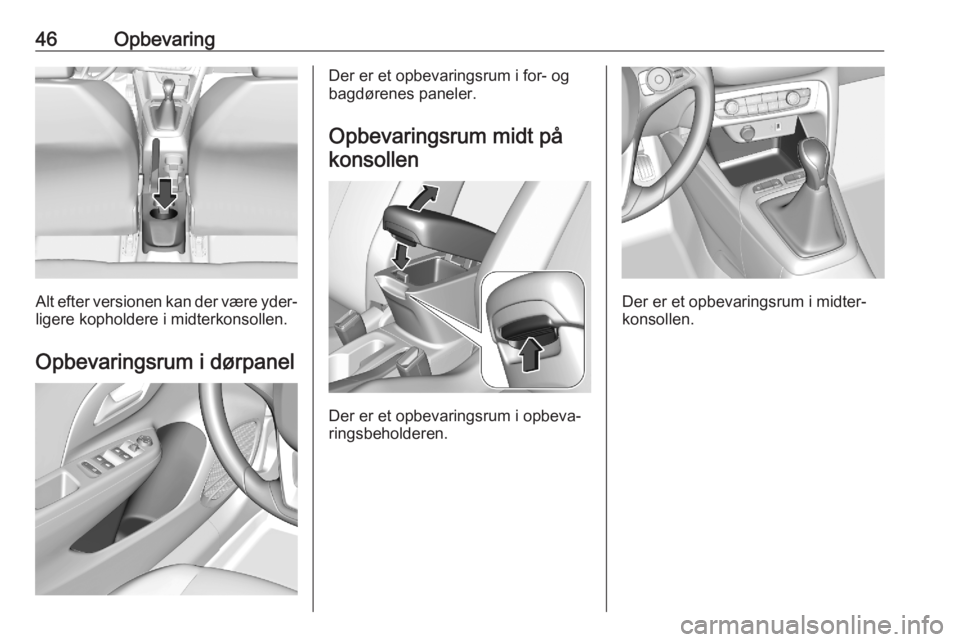 46 Opbevaring

Alt efter versionen kan der være yderligere kopholdere i midterkonsollen.

Opbevaringsrum i dørpanel

Der er et opbevaringsrum i for- og bagdørenes paneler.

Opbevaringsrum midt på konsollen

Der er et opbevaringsrum i opbevaringsbeholderen.

Der er et opbevaringsrum i midterkonsollen.

carmanualsonline.info