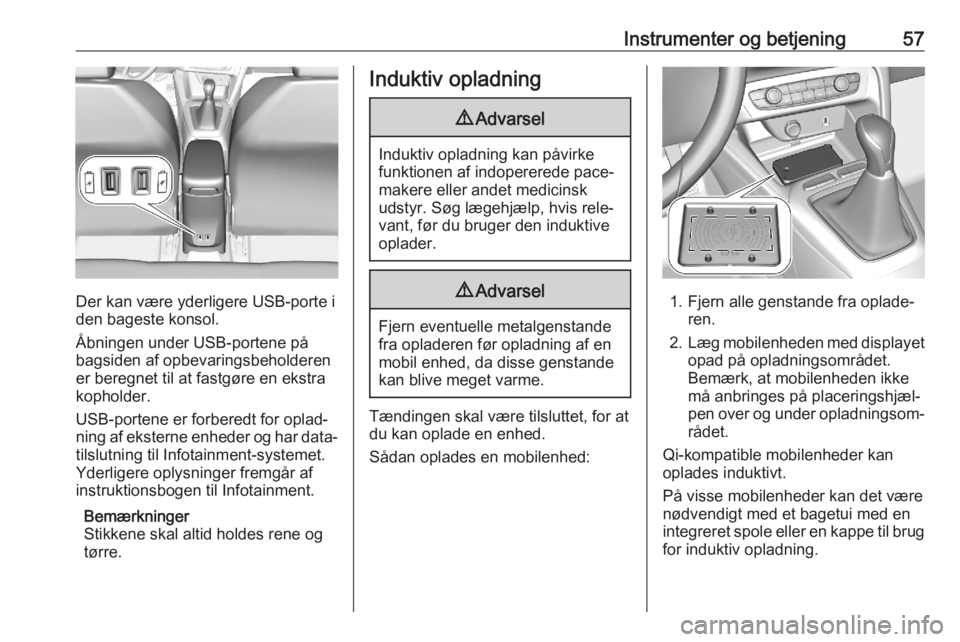 Instrumenter og betjening 57

Der kan være yderligere USB-porte i den bageste konsol.

Åbningen under USB-portene på bagsiden af opbevaringsbeholderen er beregnet til at fastgøre en ekstra kopholder.

USB-portene er forberedt for opladning af eksterne enheder og har datatilslutning til Infotainment-systemet. Yderligere oplysninger fremgår af instruktionsbogen til Infotainment.

Bemærkninger
Stikkene skal altid holdes rene og tørre.

Induktiv opladning

⚠ Advarsel

Induktiv opladning kan påvirke funktionen af indopererede pacemakere eller andet medicinsk udstyr. Søg lægehjælp, hvis relevant, før du bruger den induktive oplader.

⚠ Advarsel

Fjern eventuelle metalgenstande fra opladeren før opladning af en mobil enhed, da disse genstande kan blive meget varme.

Tændingen skal være tilsluttet, for at du kan oplade en enhed.

Sådan oplades en mobilenhed:

1. Fjern alle genstande fra opladeren.
2. Læg mobilenheden med displayet opad på opladningsområdet. Bemærk, at mobilenheden ikke må anbringes på placeringshjælpen over og under opladningsområdet.

Qi-kompatible mobilenheder kan oplades induktivt.

På visse mobilenheder kan det være nødvendigt med et bagetui med en integreret spole eller en kappe til brug for induktiv opladning.

carmanualsonline.info