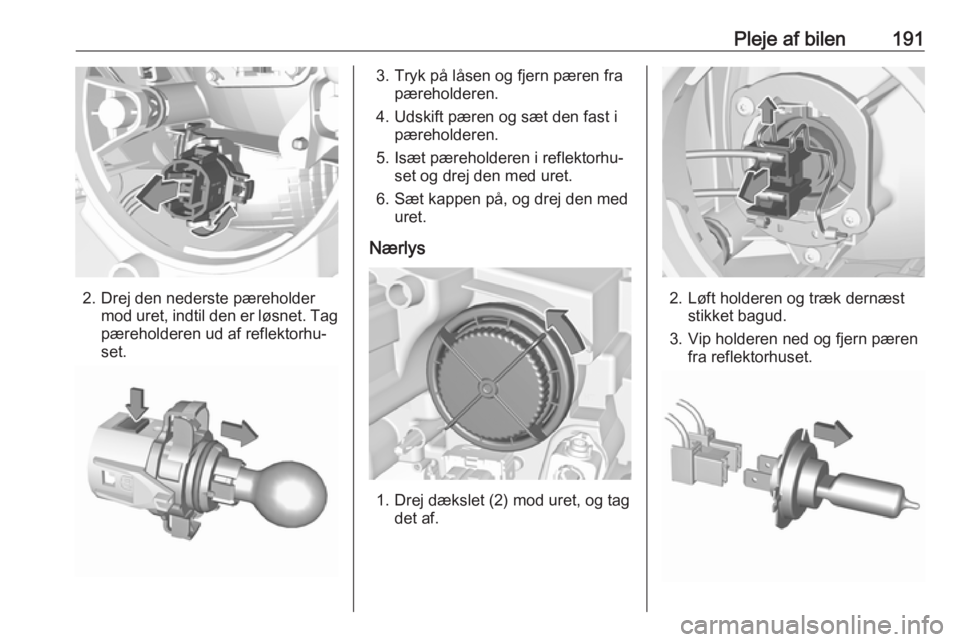 Pleje af bilen 191

2. Drej den nederste pæreholder mod uret, indtil den er løsnet. Tag pæreholderen ud af reflektorhuset.

3. Tryk på låsen og fjern pæren fra pæreholderen.

4. Udskift pæren og sæt den fast i pæreholderen.

5. Isæt pæreholderen i reflektorhuset og drej den med uret.

6. Sæt kappen på, og drej den med uret.

Nærlys

1. Drej dækslet (2) mod uret, og tag det af.

2. Løft holderen og træk dernæst stikket bagud.

3. Vip holderen ned og fjern pæren fra reflektorhuset.

carmanualsonline.info