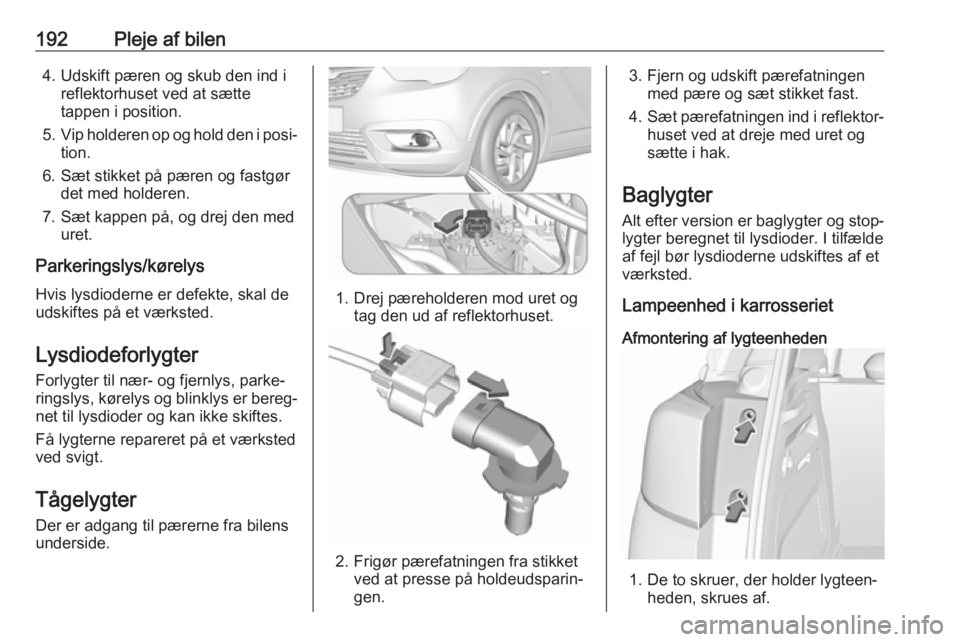 192 Pleje af bilen

4. Udskift pæren og skub den ind i reflektorhuset ved at sætte tappen i position.

5. Vip holderen op og hold den i position.

6. Sæt stikket på pæren og fastgør det med holderen.

7. Sæt kappen på, og drej den med uret.

Parkeringslys/kørelys

Hvis lysdioderne er defekte, skal de udskiftes på et værksted.

Lysdiodeforlygter

Forlygter til nær- og fjernlys, parkeringslys, kørelys og blinklys er beregnet til lysdioder og kan ikke skiftes.

Få lygterne repareret på et værksted ved svigt.

Tågelygter

Der er adgang til pærerne fra bilens underside.

1. Drej pæreholderen mod uret og tag den ud af reflektorhuset.

2. Frigør pærefatningen fra stikket ved at presse på holdeudsparingen.

3. Fjern og udskift pærefatningen med pære og sæt stikket fast.

4. Sæt pærefatningen ind i reflektorhuset ved at dreje med uret og sætte i hak.

Baglygter

Alt efter version er baglygter og stoplygter beregnet til lysdioder. I tilfælde af fejl bør lysdioderne udskiftes af et værksted.

Lampeenhed i karrosseriet

Afmontering af lygteenheden

1. De to skruer, der holder lygteenheden, skrues af.

carmanualsonline.info