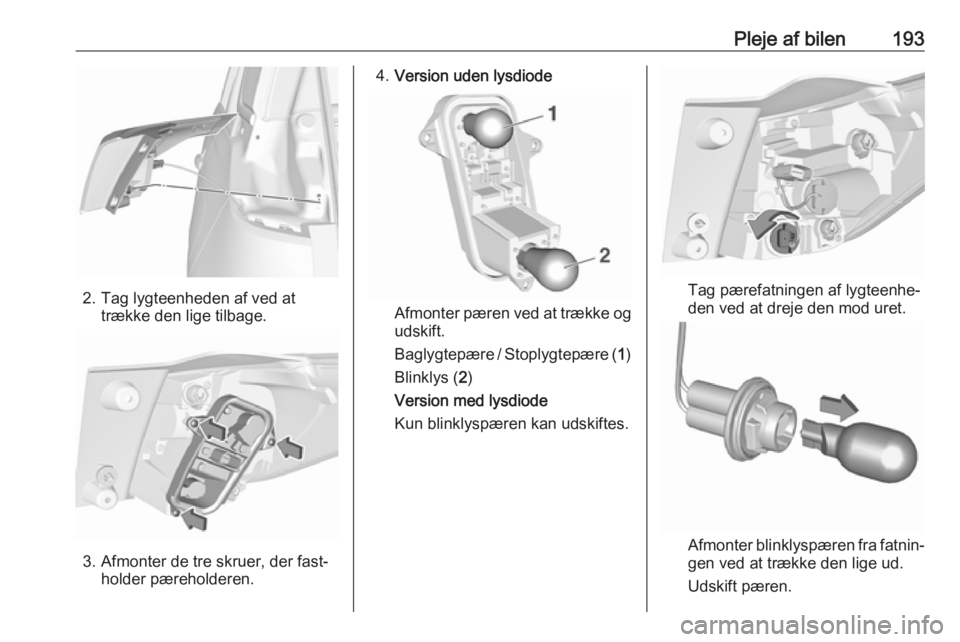 Pleje af bilen 193

2. Tag lygteenheden af ved at trække den lige tilbage.

3. Afmonter de tre skruer, der fastholder pæreholderen.

4. Version uden lysdiode

1

2

Afmonter pæren ved at trække og udskift.

Baglygtepære / Stoplygtepære (1)

Blinklys (2)

Version med lysdiode

Kun blinklyspæren kan udskiftes.

Tag pærefatningen af lygteenheden ved at dreje den mod uret.

Afmonter blinklyspæren fra fatningen ved at trække den lige ud.

Udskift pæren.

carmanualsonline.info