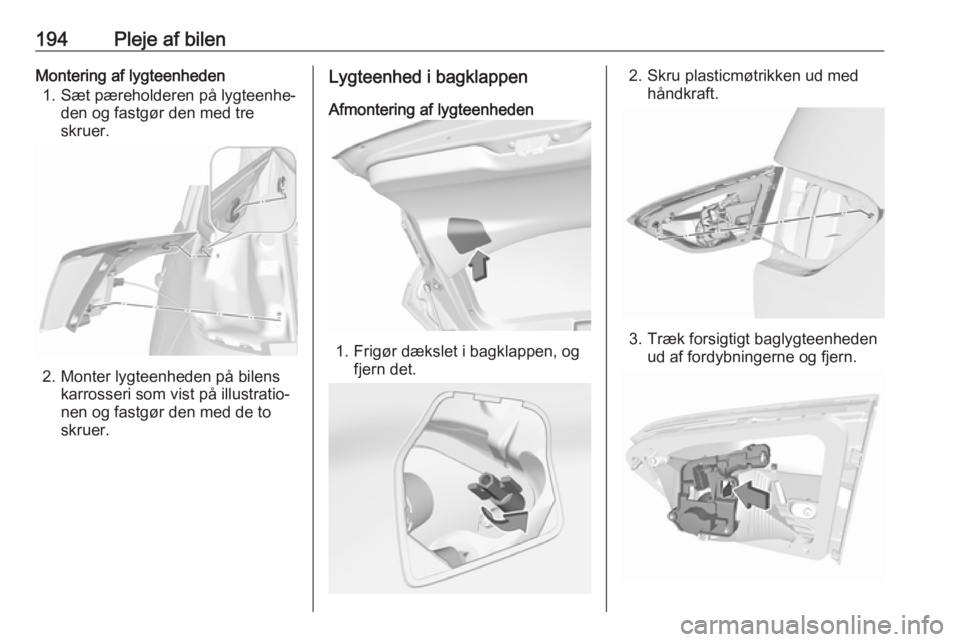 194 Pleje af bilen

Montering af lygteenheden

1. Sæt pæreholderen på lygteenheden og fastgør den med tre skruer.

2. Monter lygteenheden på bilens karrosseri som vist på illustrationen og fastgør den med de to skruer.

Lygteenhed i bagklappen

Afmontering af lygteenheden

1. Frigør dækslet i bagklappen, og fjern det.

2. Skru plasticmøtrikken ud med håndkraft.

3. Træk forsigtigt baglygteenheden ud af fordybningerne og fjern.

carmanualsonline.info