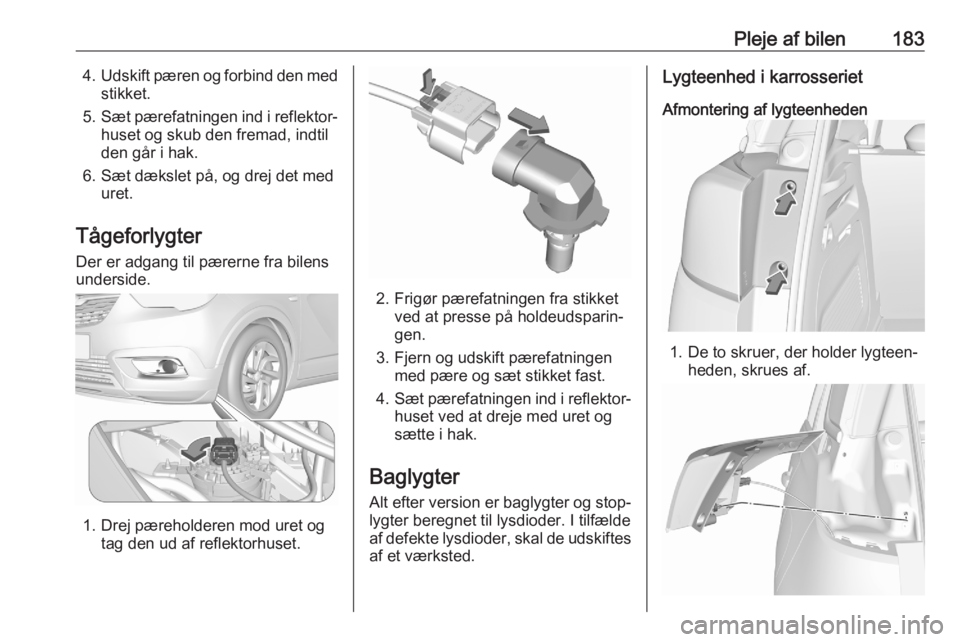 Pleje af bilen 183

4. Udskift pæren og forbind den med stikket.

5. Sæt pærefatningen ind i reflektorhuset og skub den fremad, indtil den går i hak.

6. Sæt dækslet på, og drej det med uret.

Tågeforlygter

Der er adgang til pærerne fra bilens underside.

1. Drej pæreholderen mod uret og tag den ud af reflektorhuset.

2. Frigør pærefatningen fra stikket ved at presse på holdeudsparingen.

3. Fjern og udskift pærefatningen med pære og sæt stikket fast.

4. Sæt pærefatningen ind i reflektorhuset ved at dreje med uret og sætte i hak.

Baglygter

Alt efter version er baglygter og stoplygter beregnet til lysdioder. I tilfælde af defekte lysdioder, skal de udskiftes af et værksted.

Lygteenhed i karrosseriet

Afmontering af lygteenheden

1. De to skruer, der holder lygteenheden, skrues af.

carmanualsonline.info