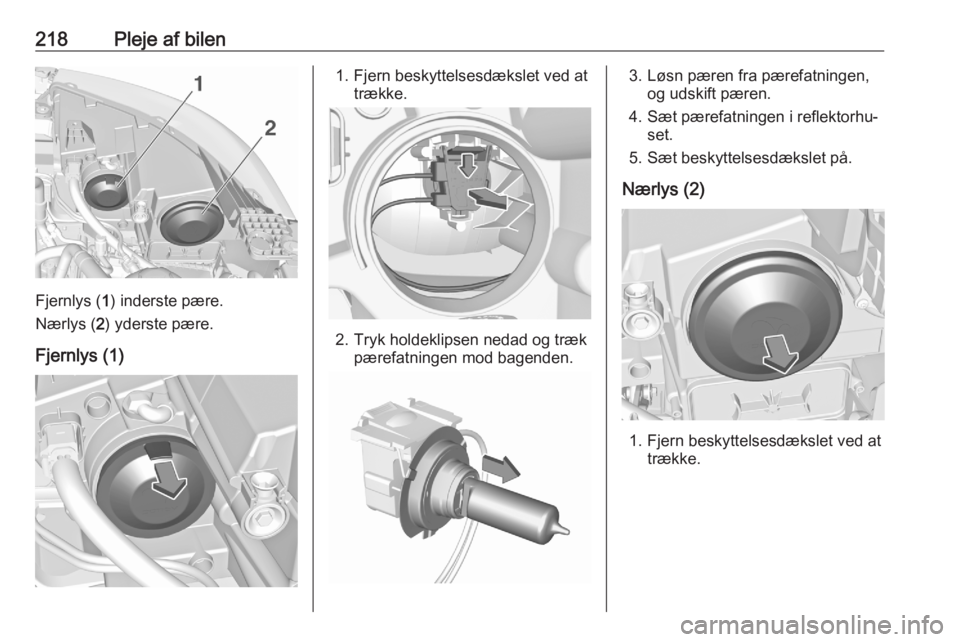 218 Pleje af bilen

1

2

Fjernlys (1) inderste pære.

Nærlys (2) yderste pære.

Fjernlys (1)

1. Fjern beskyttelsesdækslet ved at trække.

2. Tryk holdeklipsen nedad og træk pærefatningen mod bagenden.

3. Løsn pæren fra pærefatningen, og udskift pæren.

4. Sæt pærefatningen i reflektorhuset.

5. Sæt beskyttelsesdækslet på.

Nærlys (2)

1. Fjern beskyttelsesdækslet ved at trække.

carmanualsonline.info