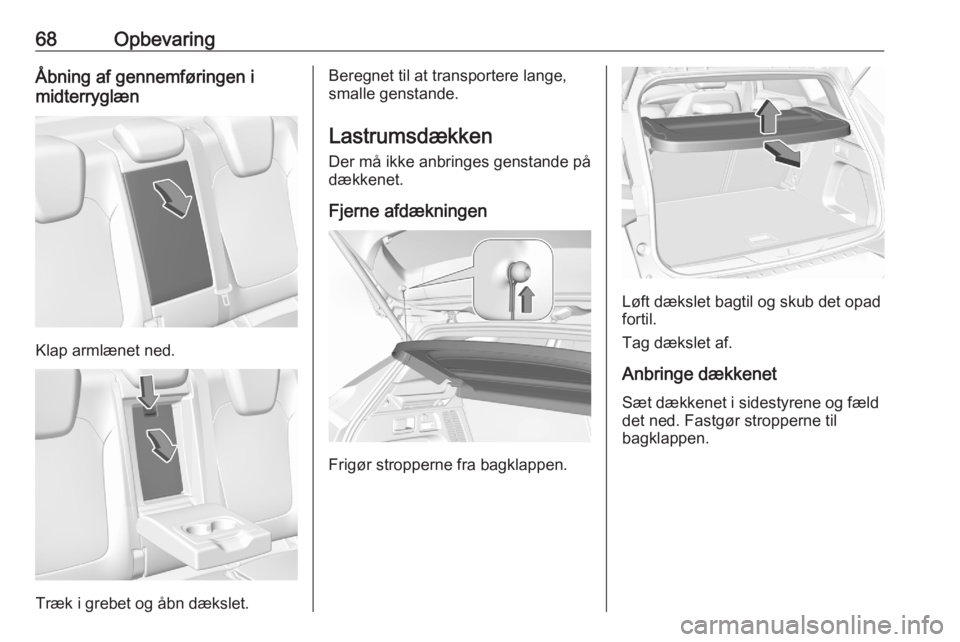 68 Opbevaring

Åbning af gennemføringen i midterryglæn

Klap armlænet ned.

Træk i grebet og åbn dækslet.

Beregnet til at transportere lange, smalle genstande.

Lastrumsdækken

Der må ikke anbringes genstande på dækkenet.

Fjerne afdækningen

Frigør stropperne fra bagklappen.

Løft dækslet bagtil og skub det opad fortil.

Tag dækslet af.

Anbringe dækkenet

Sæt dækkenet i sidestyrene og fæld det ned. Fastgør stropperne til bagklappen.

carmanualsonline.info