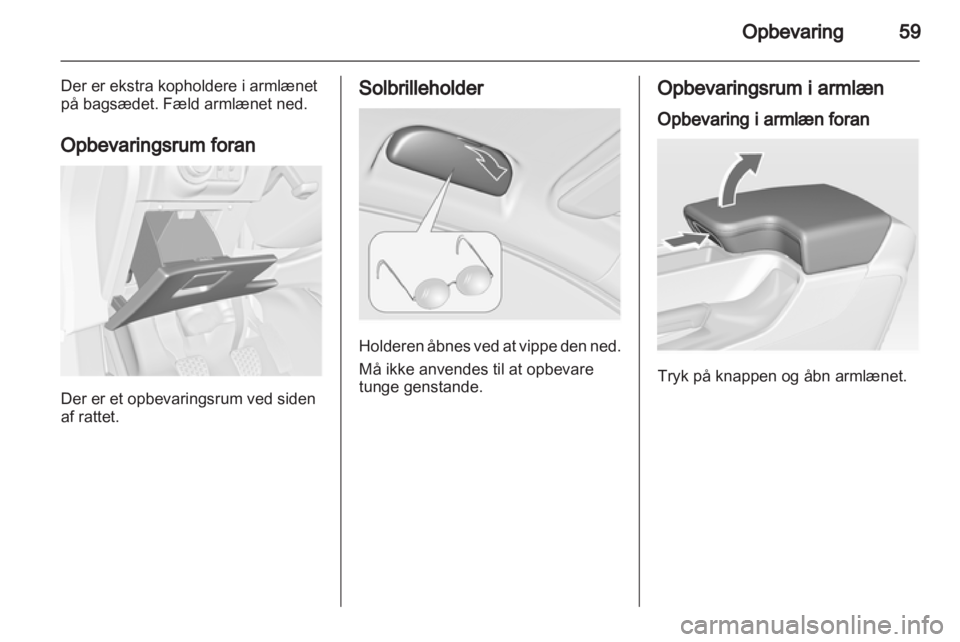 Opbevaring 59

Der er ekstra kopholdere i armlænet på bagsædet. Fæld armlænet ned.

Opbevaringsrum foran

Der er et opbevaringsrum ved siden af rattet.

Solbrilleholder

Holderen åbnes ved at vippe den ned.

Må ikke anvendes til at opbevare tunge genstande.

Opbevaringsrum i armlæn

Opbevaring i armlæn foran

Tryk på knappen og åbn armlænet.

carmanualsonline.info