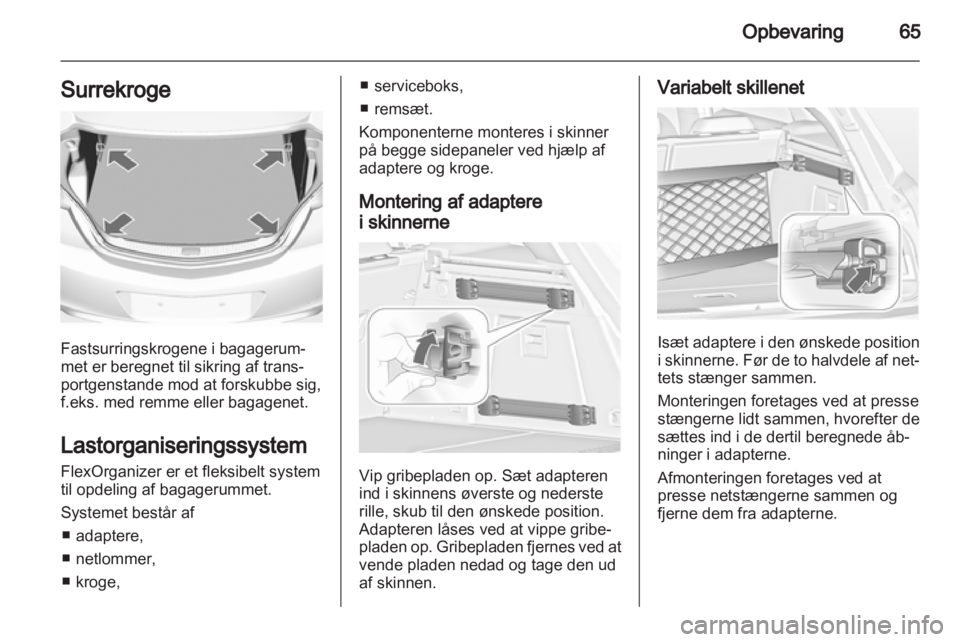 Opbevaring 65

Surrekroge

Fastsurringskrogene i bagagerummet er beregnet til sikring af transportgenstande mod at forskubbe sig, f.eks. med remme eller bagagenet.

Lastorganiseringssystem

FlexOrganizer er et fleksibelt system til opdeling af bagagerummet.

Systemet består af

■ adaptere,

■ netlommer,

■ kroge,

■ serviceboks,

■ remsæt.

Komponenterne monteres i skinner på begge sidepaneler ved hjælp af adaptere og kroge.

Montering af adaptere i skinnerne

Vip gribepladen op. Sæt adapteren ind i skinnens øverste og nederste rille, skub til den ønskede position. Adapteren låses ved at vippe gribepladen op. Gribepladen fjernes ved at vende pladen nedad og tage den ud af skinnen.

Variabelt skillenet

Isæt adaptere i den ønskede position i skinnerne. Før de to halvdele af nettets stænger sammen.

Monteringen foretages ved at presse stængerne lidt sammen, hvorefter de sættes ind i de dertil beregnede åbninger i adapterne.

Afmonteringen foretages ved at presse netstængerne sammen og fjerne dem fra adapterne.

carmanualsonline.info