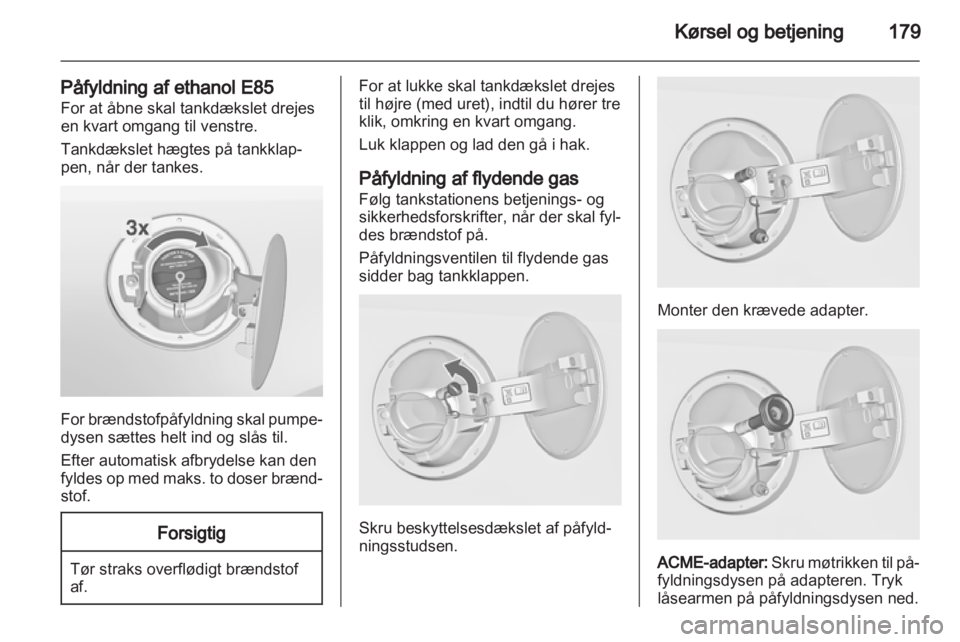 Kørsel og betjening 179

Påfyldning af ethanol E85
For at åbne skal tankdækslet drejes en kvart omgang til venstre.

Tankdækslet hægtes på tankklappen, når der tankes.

3x

For brændstofpåfyldning skal pumpedysen sættes helt ind og slås til.

Efter automatisk afbrydelse kan den fyldes op med maks. to doser brændstof.

Forsigtig

Tør straks overflødigt brændstof af.

For at lukke skal tankdækslet drejes til højre (med uret), indtil du hører tre klik, omkring en kvart omgang.

Luk klappen og lad den gå i hak.

Påfyldning af flydende gas
Følg tankstationens betjenings- og sikkerhedsforskrifter, når der skal fyldes brændstof på.

Påfyldningsventilen til flydende gas sidder bag tankklappen.

Skru beskyttelsesdækslet af påfyldningsstudsen.

Monter den krævede adapter.

ACME-adapter: Skru møtrikken til påfyldningsdysen på adapteren. Tryk låsearmen på påfyldningsdysen ned.

carmanualsonline.info