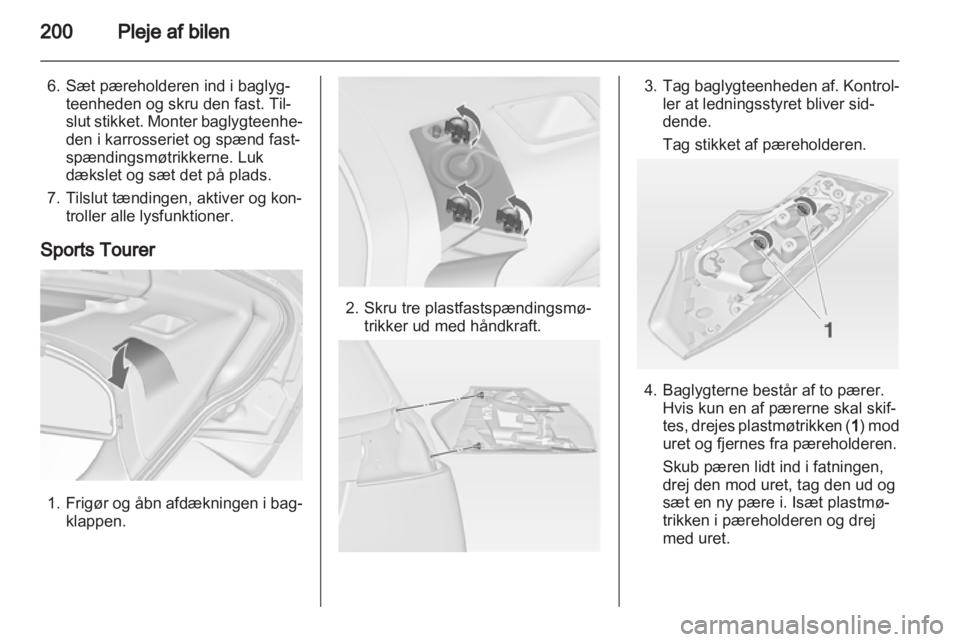 200 Pleje af bilen

6. Sæt pæreholderen ind i baglygteenheden og skru den fast. Tilslut stikket. Monter baglygteenheden i karrosseriet og spænd fastspændingsmøtrikkerne. Luk dækslet og sæt det på plads.

7. Tilslut tændingen, aktiver og kontroller alle lysfunktioner.

Sports Tourer

1. Frigør og åbn afdækningen i bagklappen.

2. Skru tre plastfastspændingsmøtrikker ud med håndkraft.

3. Tag baglygteenheden af. Kontroller at ledningsstyret bliver siddende.

Tag stikket af pæreholderen.

1

4. Baglygterne består af to pærer. Hvis kun en af pærerne skal skiftes, drejes plastmøtrikken (1) mod uret og fjernes fra pæreholderen.

Skub pæren lidt ind i fatningen, drej den mod uret, tag den ud og sæt en ny pære i. Isæt plastmøtrikken i pæreholderen og drej med uret.

carmanualsonline.info