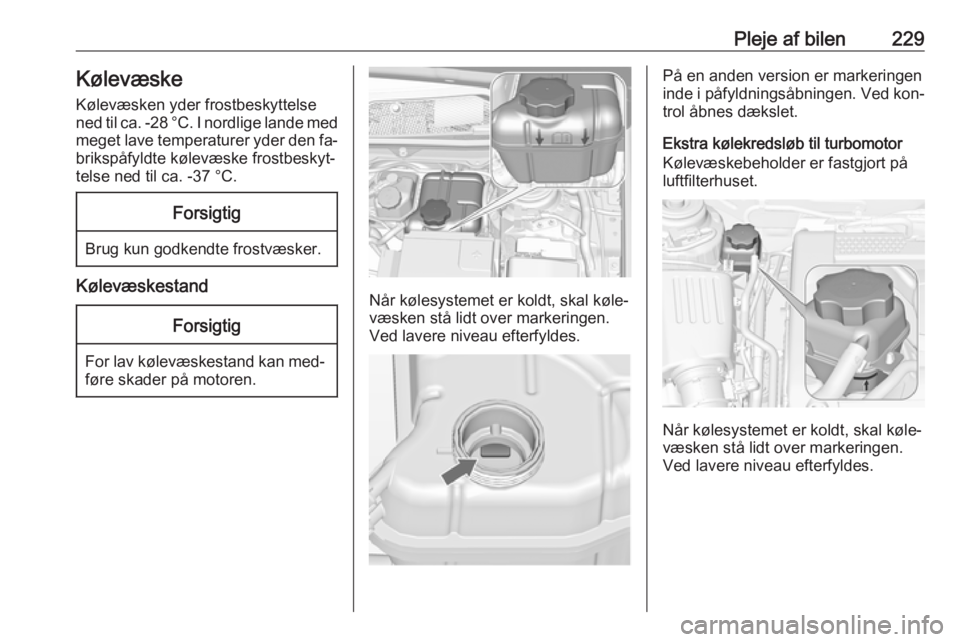 Pleje af bilen 229

Kølevæske

Kølevæsken yder frostbeskyttelse ned til ca. -28 °C. I nordlige lande med meget lave temperaturer yder den fabrikspåfyldte kølevæske frostbeskyttelse ned til ca. -37 °C.

Forsigtig

Brug kun godkendte frostvæsker.

Kølevæskestand

Forsigtig

For lav kølevæskestand kan medføre skader på motoren.

Når kølesystemet er koldt, skal kølevæsken stå lidt over markeringen. Ved lavere niveau efterfyldes.

På en anden version er markeringen inde i påfyldningsåbningen. Ved kontrol åbnes dækslet.

Ekstra kølekredsløb til turbomotor

Kølevæskebeholder er fastgjort på luftfilterhuset.

Når kølesystemet er koldt, skal kølevæsken stå lidt over markeringen. Ved lavere niveau efterfyldes.

carmanualsonline.info