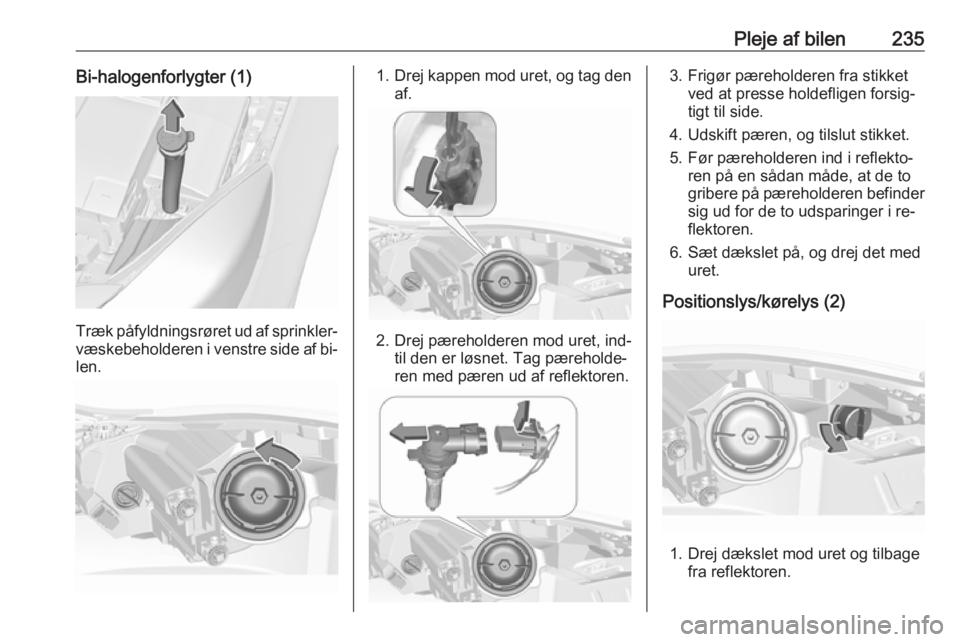 Pleje af bilen 235

Bi-halogenforlygter (1)

Træk påfyldningsrøret ud af sprinklervæskebeholderen i venstre side af bilen.

1. Drej kappen mod uret, og tag den af.

2. Drej pæreholderen mod uret, indtil den er løsnet. Tag pæreholderen med pæren ud af reflektoren.

3. Frigør pæreholderen fra stikket ved at presse holdefligen forsigtigt til side.

4. Udskift pæren, og tilslut stikket.

5. Før pæreholderen ind i reflektoren på en sådan måde, at de to gribere på pæreholderen befinder sig ud for de to udsparinger i reflektoren.

6. Sæt dækslet på, og drej det med uret.

Positionslys/kørelys (2)

1. Drej dækslet mod uret og tilbage fra reflektoren.

carmanualsonline.info