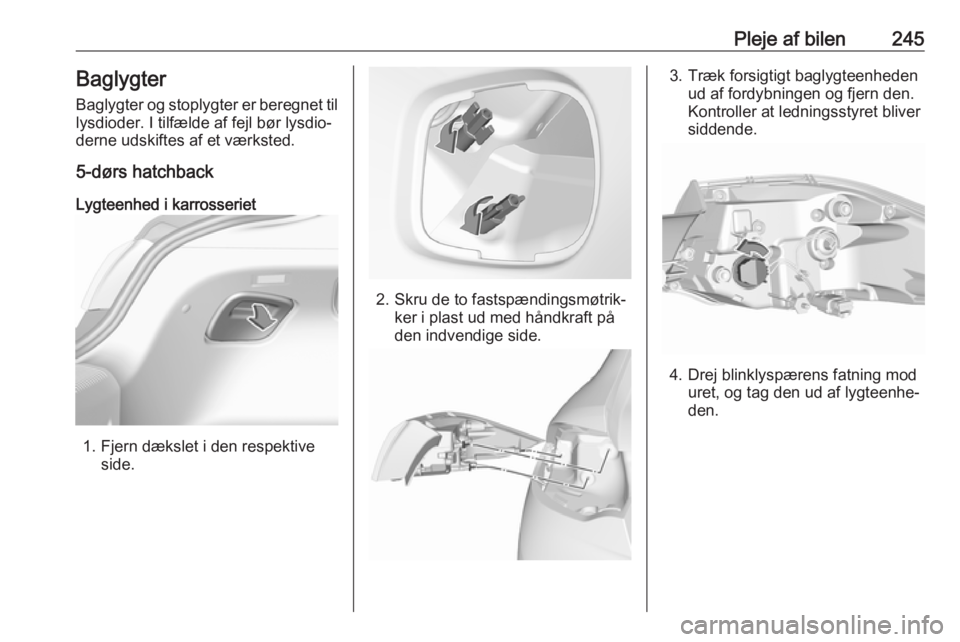 Pleje af bilen 245

Baglygter

Baglygter og stoplygter er beregnet til lysdioder. I tilfælde af fejl bør lysdioderne udskiftes af et værksted.

5-dørs hatchback

Lygteenhed i karrosseriet

1. Fjern dækslet i den respektive side.

2. Skru de to fastspændingsmøtrikker i plast ud med håndkraft på den indvendige side.

3. Træk forsigtigt baglygteenheden ud af fordybningen og fjern den. Kontroller at ledningsstyret bliver siddende.

4. Drej blinklyspærens fatning mod uret, og tag den ud af lygteenheden.

carmanualsonline.info