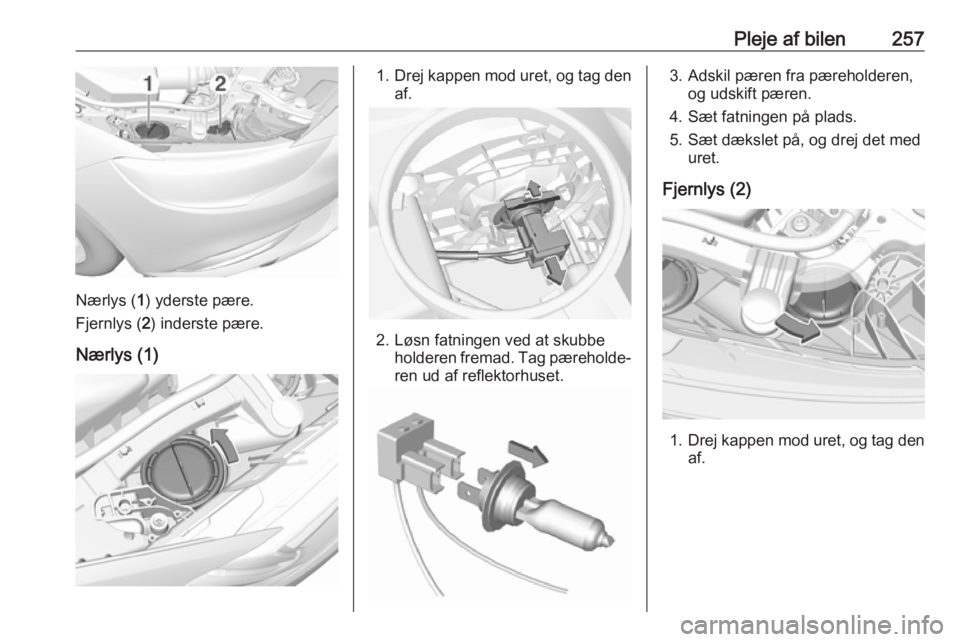 Pleje af bilen 257

1 2

Nærlys (1) yderste pære.

Fjernlys (2) inderste pære.

Nærlys (1)

1. Drej kappen mod uret, og tag den af.

2. Løsn fatningen ved at skubbe holderen fremad. Tag pæreholderen ud af reflektorhuset.

3. Adskil pæren fra pæreholderen, og udskift pæren.

4. Sæt fatningen på plads.

5. Sæt dækslet på, og drej det med uret.

Fjernlys (2)

1. Drej kappen mod uret, og tag den af.

carmanualsonline.info