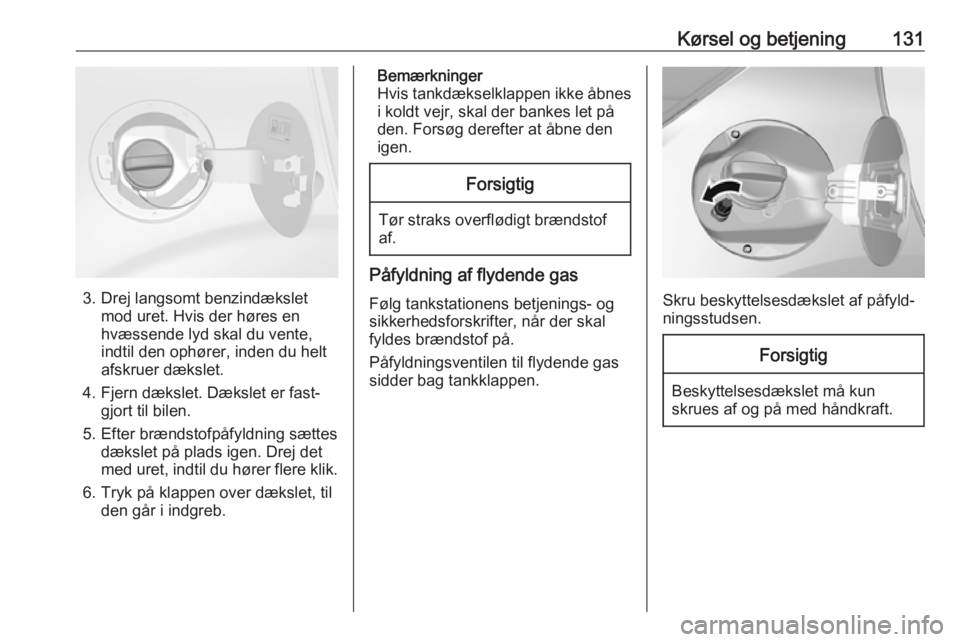 Kørsel og betjening 131

3. Drej langsomt benzindækslet mod uret. Hvis der høres en hvæssende lyd skal du vente, indtil den ophører, inden du helt afskruer dækslet.

4. Fjern dækslet. Dækslet er fastgjort til bilen.

5. Efter brændstofpåfyldning sættes dækslet på plads igen. Drej det med uret, indtil du hører flere klik.

6. Tryk på klappen over dækslet, til den går i indgreb.

Bemærkninger
Hvis tankdækselklappen ikke åbnes i koldt vejr, skal der bankes let på den. Forsøg derefter at åbne den igen.

Forsigtig

Tør straks overflødigt brændstof af.

Påfyldning af flydende gas

Følg tankstationens betjenings- og sikkerhedsforskrifter, når der skal fyldes brændstof på.

Påfyldningsventilen til flydende gas sidder bag tankklappen.

Skru beskyttelsesdækslet af påfyldningsstudsen.

Forsigtig

Beskyttelsesdækslet må kun skrues af og på med håndkraft.

carmanualsonline.info