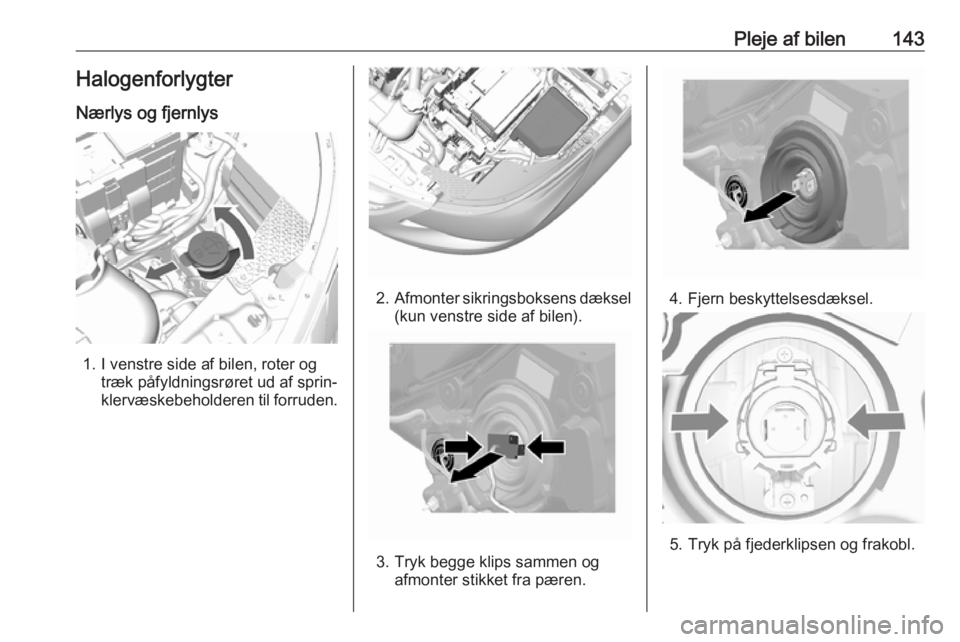 Pleje af bilen 143

Halogenforlygter

Nærlys og fjernlys

1. I venstre side af bilen, roter og træk påfyldningsrøret ud af sprinklervæskebeholderen til forruden.

2. Afmonter sikringsboksens dæksel (kun venstre side af bilen).

3. Tryk begge klips sammen og afmonter stikket fra pæren.

4. Fjern beskyttelsesdæksel.

5. Tryk på fjederklipsen og frakobl.

carmanualsonline.info