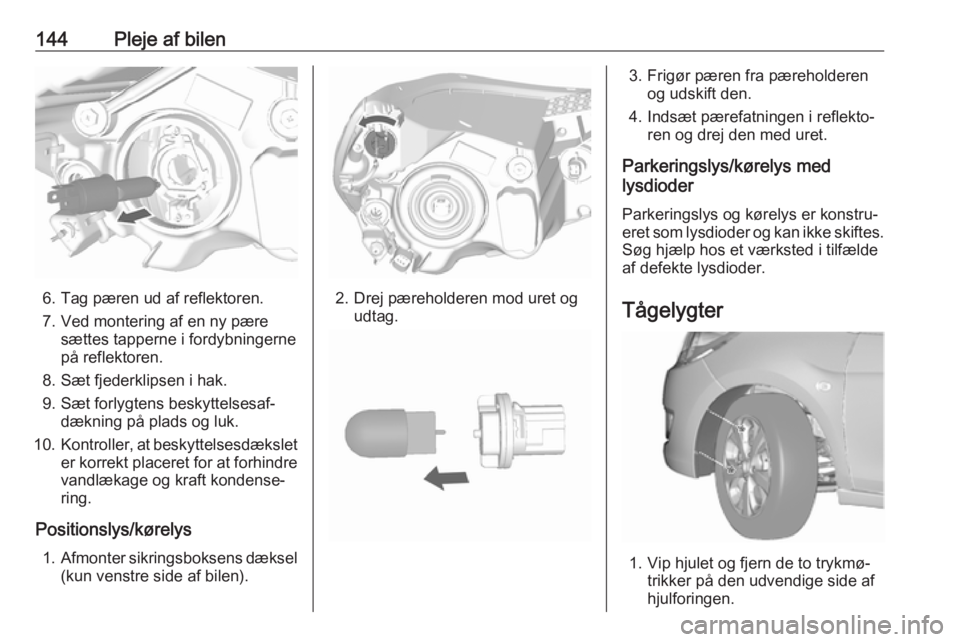 144 Pleje af bilen

6. Tag pæren ud af reflektoren.
7. Ved montering af en ny pære sættes tapperne i fordybningerne på reflektoren.
8. Sæt fjederklipsen i hak.
9. Sæt forlygtens beskyttelsesafdækning på plads og luk.
10. Kontroller, at beskyttelsesdækslet er korrekt placeret for at forhindre vandlækage og kraft kondensering.

Positionslys/kørelys

1. Afmonter sikringsboksens dæksel (kun venstre side af bilen).

2. Drej pæreholderen mod uret og udtag.

3. Frigør pæren fra pæreholderen og udskift den.
4. Indsæt pærefatningen i reflektoren og drej den med uret.

Parkeringslys/kørelys med lysdioder

Parkeringslys og kørelys er konstrueret som lysdioder og kan ikke skiftes. Søg hjælp hos et værksted i tilfælde af defekte lysdioder.

Tågelygter

1. Vip hjulet og fjern de to trykmøtrikker på den udvendige side af hjulforingen.

carmanualsonline.info