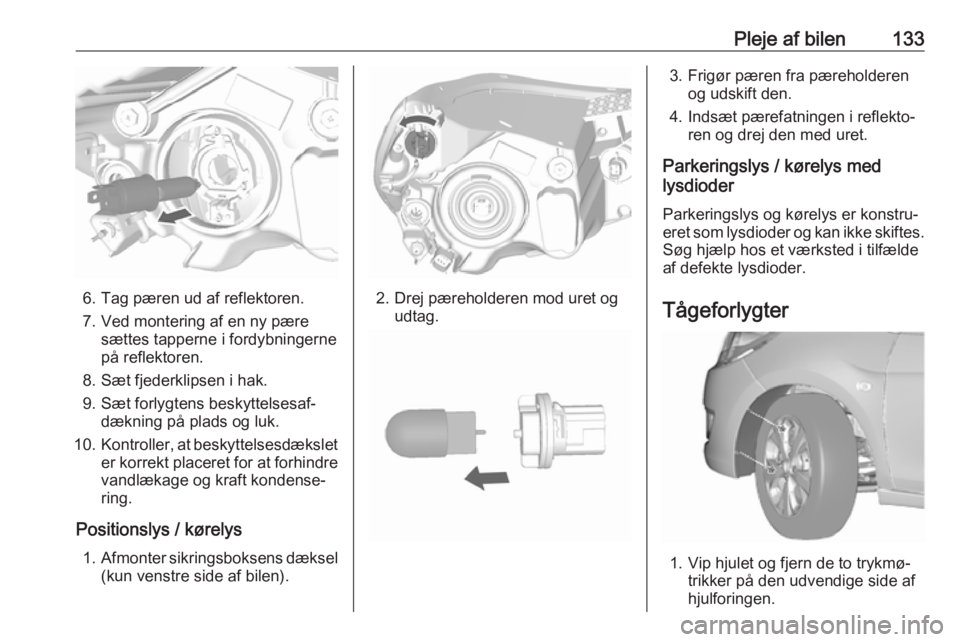 Pleje af bilen 133

6. Tag pæren ud af reflektoren.

7. Ved montering af en ny pære sættes tapperne i fordybningerne på reflektoren.

8. Sæt fjederklipsen i hak.

9. Sæt forlygtens beskyttelsesafdækning på plads og luk.

10. Kontroller, at beskyttelsesdækslet er korrekt placeret for at forhindre vandlækage og kraft kondensering.

Positionslys / kørelys

1. Afmonter sikringsboksens dæksel (kun venstre side af bilen).

2. Drej pæreholderen mod uret og udtag.

3. Frigør pæren fra pæreholderen og udskift den.

4. Indsæt pærefatningen i reflektoren og drej den med uret.

Parkeringslys / kørelys med lysdioder

Parkeringslys og kørelys er konstrueret som lysdioder og kan ikke skiftes. Søg hjælp hos et værksted i tilfælde af defekte lysdioder.

Tågeforlygter

1. Vip hjulet og fjern de to trykmøtrikker på den udvendige side af hjulforingen.

carmanualsonline.info