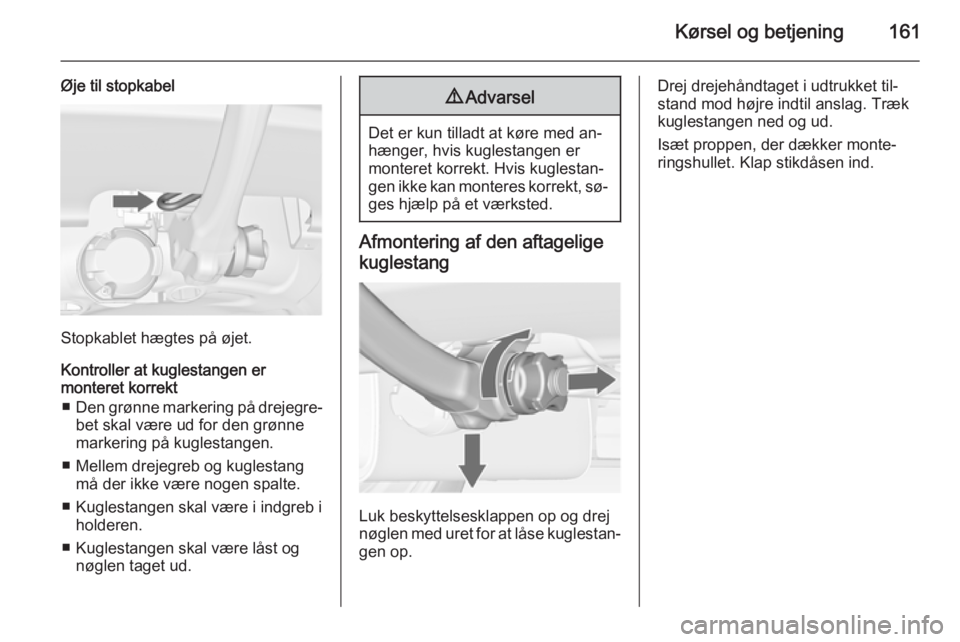 Kørsel og betjening 161

Øje til stopkabel

Stopkablet hægtes på øjet.

Kontroller at kuglestangen er monteret korrekt
■ Den grønne markering på drejegrebet skal være ud for den grønne markering på kuglestangen.
■ Mellem drejegreb og kuglestang må der ikke være nogen spalte.
■ Kuglestangen skal være i indgreb i holderen.
■ Kuglestangen skal være låst og nøglen taget ud.

⚠ Advarsel

Det er kun tilladt at køre med anhænger, hvis kuglestangen er monteret korrekt. Hvis kuglestangen ikke kan monteres korrekt, søges hjælp på et værksted.

Afmontering af den aftagelige kuglestang

Luk beskyttelsesklappen op og drej nøglen med uret for at låse kuglestangen op.

Drej drejehåndtaget i udtrukket tilstand mod højre indtil anslag. Træk kuglestangen ned og ud.

Isæt proppen, der dækker monteringshullet. Klap stikdåsen ind.

carmanualsonline.info