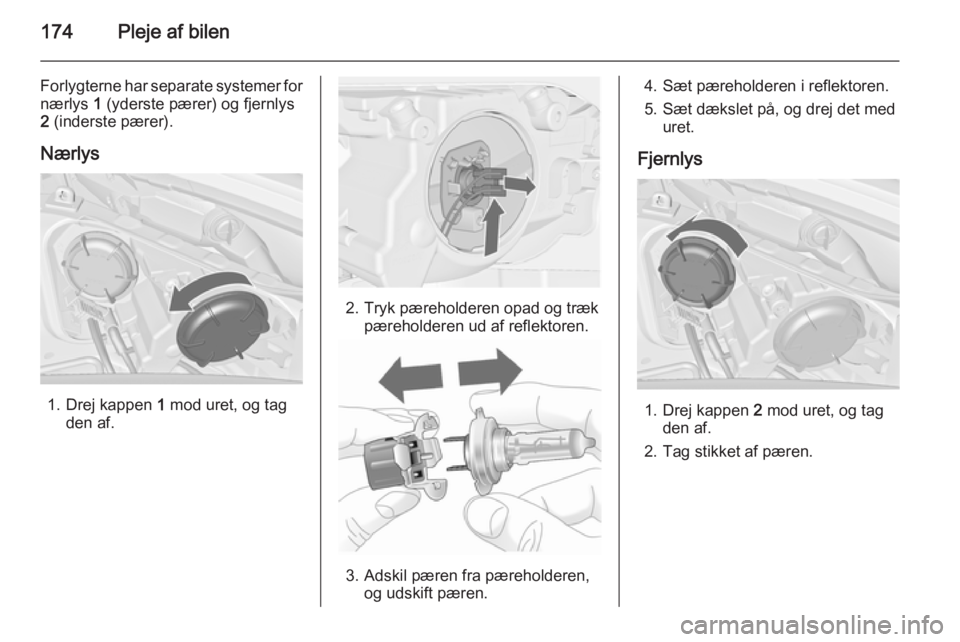 174 Pleje af bilen

Forlygterne har separate systemer for nærlys 1 (yderste pærer) og fjernlys 2 (inderste pærer).

Nærlys

1. Drej kappen 1 mod uret, og tag den af.

2. Tryk pæreholderen opad og træk pæreholderen ud af reflektoren.

3. Adskil pæren fra pæreholderen, og udskift pæren.

4. Sæt pæreholderen i reflektoren.

5. Sæt dækslet på, og drej det med uret.

Fjernlys

1. Drej kappen 2 mod uret, og tag den af.

2. Tag stikket af pæren.

carmanualsonline.info