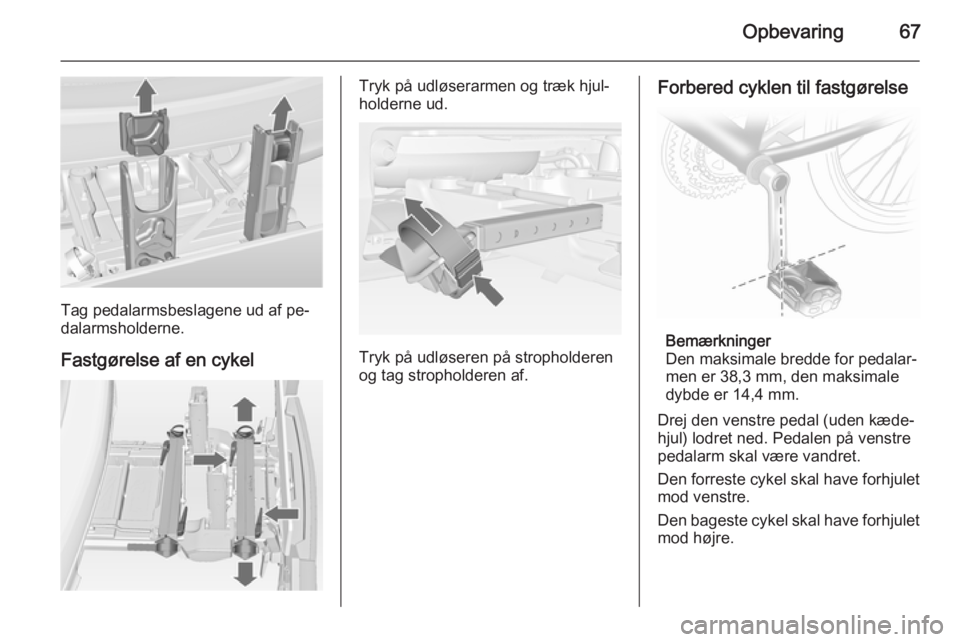 Opbevaring 67

Tag pedalarmsbeslagene ud af pedalarmsholderne.

Fastgørelse af en cykel

Tryk på udløserarmen og træk hjulholderne ud.

Tryk på udløseren på stropholderen og tag stropholderen af.

Forbered cyklen til fastgørelse

Bemærkninger
Den maksimale bredde for pedalarmen er 38,3 mm, den maksimale dybde er 14,4 mm.

Drej den venstre pedal (uden kædehjul) lodret ned. Pedalen på venstre pedalarm skal være vandret.

Den forreste cykel skal have forhjulet mod venstre.

Den bageste cykel skal have forhjulet mod højre.

carmanualsonline.info