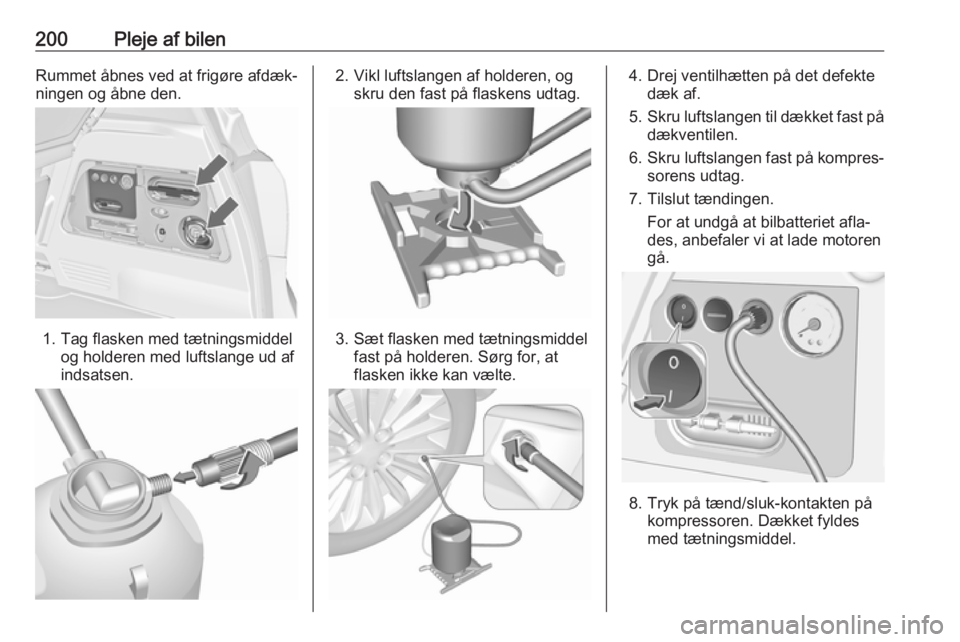 200 Pleje af bilen

Rummet åbnes ved at frigøre afdækningen og åbne den.

1. Tag flasken med tætningsmiddel og holderen med luftslange ud af indsatsen.

2. Vikl luftslangen af holderen, og skru den fast på flaskens udtag.

3. Sæt flasken med tætningsmiddel fast på holderen. Sørg for, at flasken ikke kan vælte.

4. Drej ventilhætten på det defekte dæk af.

5. Skru luftslangen til dækket fast på dækventilen.

6. Skru luftslangen fast på kompressorens udtag.

7. Tilslut tændingen.
For at undgå at bilbatteriet aflades, anbefaler vi at lade motoren gå.

0
I

8. Tryk på tænd/sluk-kontakten på kompressoren. Dækket fyldes med tætningsmiddel.

carmanualsonline.info