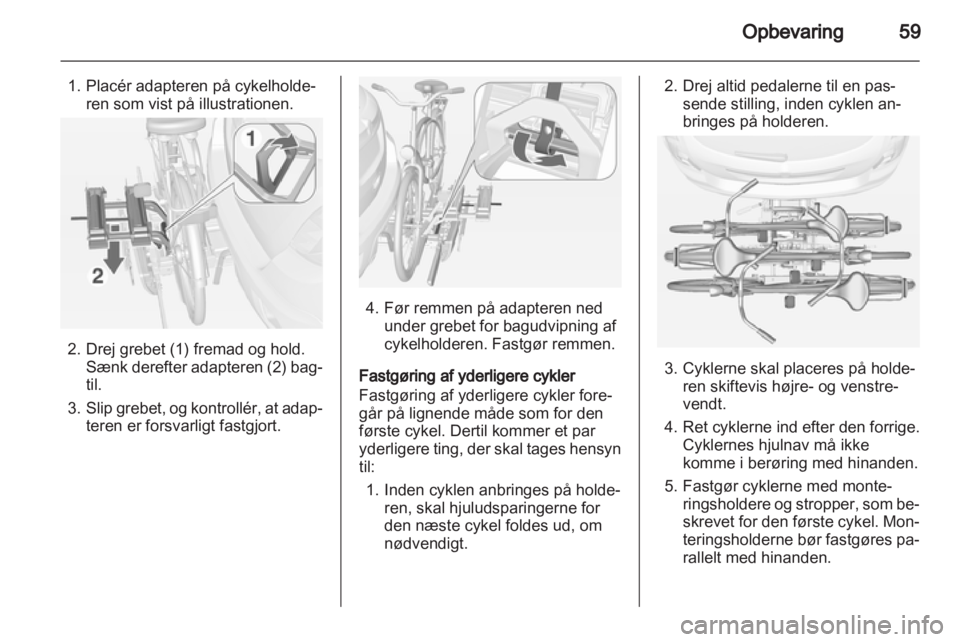 Opbevaring 59

1. Placér adapteren på cykelholderen som vist på illustrationen.

1

2

2. Drej grebet (1) fremad og hold. Sænk derefter adapteren (2) bagtil.

3. Slip grebet, og kontrollér, at adapteren er forsvarligt fastgjort.

4. Før remmen på adapteren ned under grebet for bagudvipning af cykelholderen. Fastgør remmen.

Fastgøring af yderligere cykler
Fastgøring af yderligere cykler foregår på lignende måde som for den første cykel. Dertil kommer et par yderligere ting, der skal tages hensyn til:

1. Inden cyklen anbringes på holderen, skal hjuludsparingerne for den næste cykel foldes ud, om nødvendigt.

2. Drej altid pedalerne til en passende stilling, inden cyklen anbringes på holderen.

3. Cyklerne skal placeres på holderen skiftevis højre- og venstrevendt.

4. Ret cyklerne ind efter den forrige. Cyklernes hjulnav må ikke komme i berøring med hinanden.

5. Fastgør cyklerne med monteringsholdere og stropper, som beskrevet for den første cykel. Monteringsholderne bør fastgøres parallelt med hinanden.

carmanualsonline.info