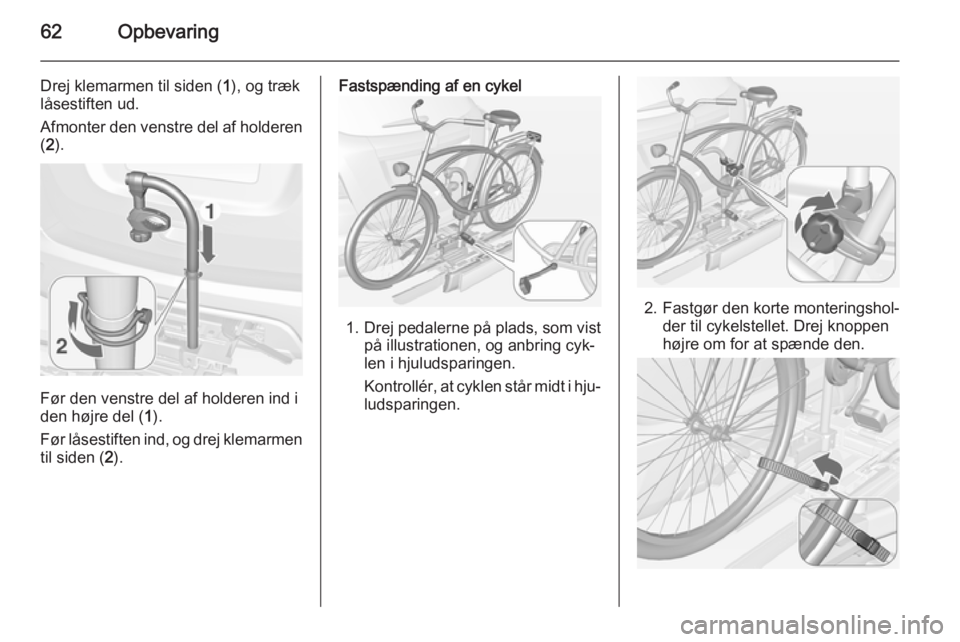 62 Opbevaring

Drej klemarmen til siden (1), og træk låsestiften ud.

Afmonter den venstre del af holderen (2).

1

2

Før den venstre del af holderen ind i den højre del (1).

Før låsestiften ind, og drej klemarmen til siden (2).

Fastspænding af en cykel

1. Drej pedalerne på plads, som vist på illustrationen, og anbring cyklen i hjuludsparingen.

Kontrollér, at cyklen står midt i hjuludsparingen.

2. Fastgør den korte monteringsholder til cykelstellet. Drej knoppen højre om for at spænde den.

carmanualsonline.info