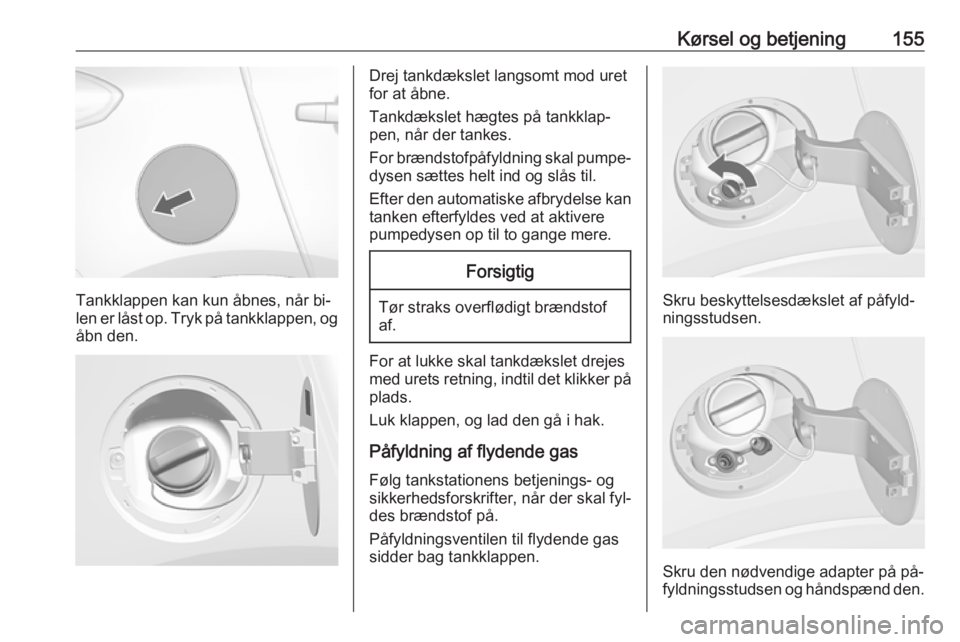 Kørsel og betjening 155

Tankklappen kan kun åbnes, når bilen er låst op. Tryk på tankklappen, og åbn den.

Drej tankdækslet langsomt mod uret for at åbne.

Tankdækslet hægtes på tankklappen, når der tankes.

For brændstofpåfyldning skal pumpedysen sættes helt ind og slås til.

Efter den automatiske afbrydelse kan tanken efterfyldes ved at aktivere pumpedysen op til to gange mere.

Forsigtig

Tør straks overflødigt brændstof af.

For at lukke skal tankdækslet drejes med urets retning, indtil det klikker på plads.

Luk klappen, og lad den gå i hak.

Påfyldning af flydende gas

Følg tankstationens betjenings- og sikkerhedsforskrifter, når der skal fyldes brændstof på.

Påfyldningsventilen til flydende gas sidder bag tankklappen.

Skru beskyttelsesdækslet af påfyldningsstudsen.

Skru den nødvendige adapter på påfyldningsstudsen og håndspænd den.

carmanualsonline.info