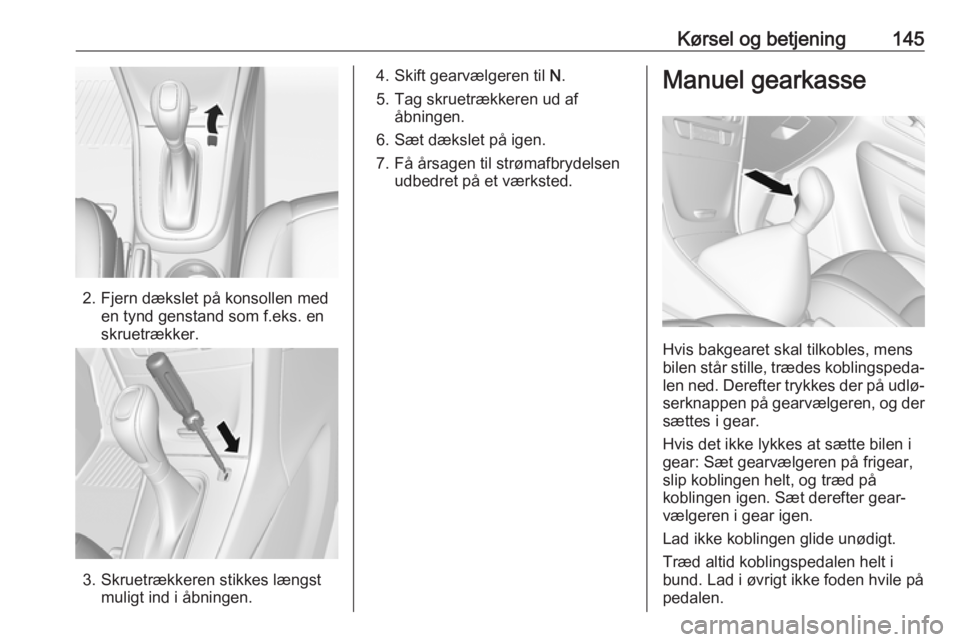 Kørsel og betjening 145

2. Fjern dækslet på konsollen med en tynd genstand som f.eks. en skruetrækker.

3. Skruetrækkeren stikkes længst muligt ind i åbningen.

4. Skift gearvælgeren til N.

5. Tag skruetrækkeren ud af åbningen.

6. Sæt dækslet på igen.

7. Få årsagen til strømafbrydelsen udbedret på et værksted.

Manuel gearkasse

Hvis bakgearet skal tilkobles, mens bilen står stille, trædes koblingspedalen ned. Derefter trykkes der på udløserknappen på gearvælgeren, og der sættes i gear.

Hvis det ikke lykkes at sætte bilen i gear: Sæt gearvælgeren på frigear, slip koblingen helt, og træd på koblingen igen. Sæt derefter gearvælgeren i gear igen.

Lad ikke koblingen glide unødigt.

Træd altid koblingspedalen helt i bund. Lad i øvrigt ikke foden hvile på pedalen.

carmanualsonline.info