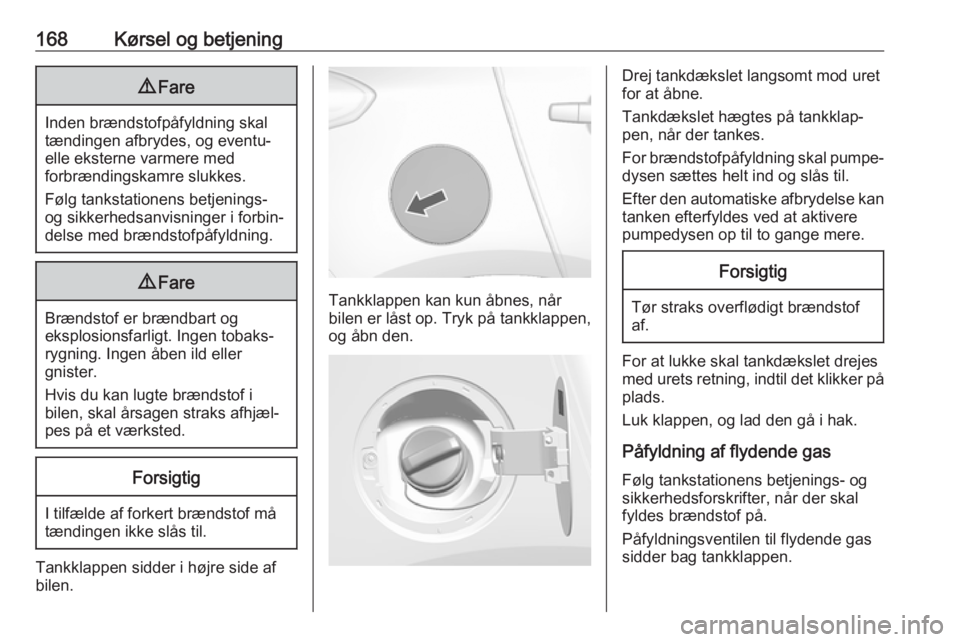 168 Kørsel og betjening

⚠ Fare

Inden brændstofpåfyldning skal tændingen afbrydes, og eventuelle eksterne varmere med forbrændingskamre slukkes.

Følg tankstationens betjenings- og sikkerhedsanvisninger i forbindelse med brændstofpåfyldning.

⚠ Fare

Brændstof er brændbart og eksplosionsfarligt. Ingen tobaksrygning. Ingen åben ild eller gnister.

Hvis du kan lugte brændstof i bilen, skal årsagen straks afhjælpes på et værksted.

Forsigtig

I tilfælde af forkert brændstof må tændingen ikke slås til.

Tankklappen sidder i højre side af bilen.

Tankklappen kan kun åbnes, når bilen er låst op. Tryk på tankklappen, og åbn den.

Drej tankdækslet langsomt mod uret for at åbne.

Tankdækslet hægtes på tankklappen, når der tankes.

For brændstofpåfyldning skal pumpedysen sættes helt ind og slås til.

Efter den automatiske afbrydelse kan tanken efterfyldes ved at aktivere pumpedysen op til to gange mere.

Forsigtig

Tør straks overflødigt brændstof af.

For at lukke skal tankdækslet drejes med urets retning, indtil det klikker på plads.

Luk klappen, og lad den gå i hak.

Påfyldning af flydende gas

Følg tankstationens betjenings- og sikkerhedsforskrifter, når der skal fyldes brændstof på.

Påfyldningsventilen til flydende gas sidder bag tankklappen.

carmanualsonline.info