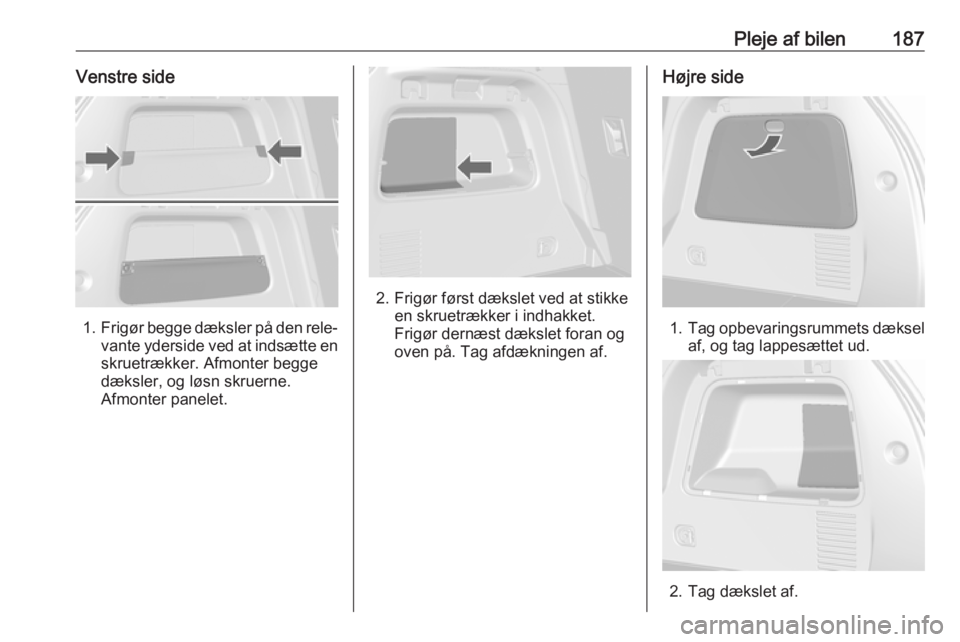 Pleje af bilen 187

Venstre side

1. Frigør begge dæksler på den relevante yderside ved at indsætte en skruetrækker. Afmonter begge dæksler, og løsn skruerne. Afmonter panelet.

2. Frigør først dækslet ved at stikke en skruetrækker i indhakket. Frigør dernæst dækslet foran og oven på. Tag afdækningen af.

Højre side

1. Tag opbevaringsrummets dæksel af, og tag lappesættet ud.

2. Tag dækslet af.

carmanualsonline.info