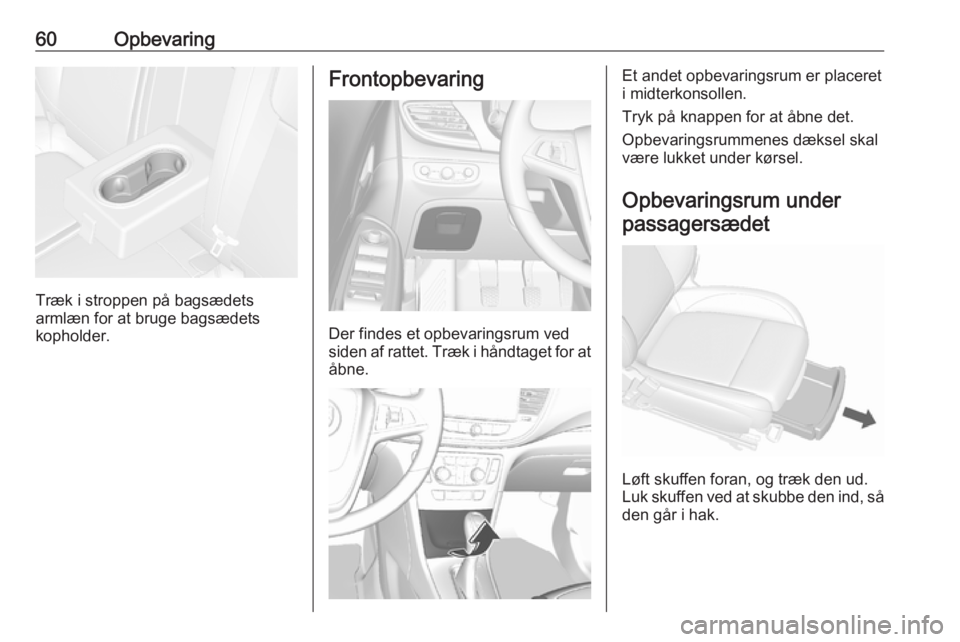 60 Opbevaring

Træk i stroppen på bagsædets armlæn for at bruge bagsædets kopholder.

Frontopbevaring

Der findes et opbevaringsrum ved siden af rattet. Træk i håndtaget for at åbne.

Et andet opbevaringsrum er placeret i midterkonsollen.

Tryk på knappen for at åbne det.

Opbevaringsrummenes dæksel skal være lukket under kørsel.

Opbevaringsrum under passagersædet

Løft skuffen foran, og træk den ud. Luk skuffen ved at skubbe den ind, så den går i hak.

carmanualsonline.info